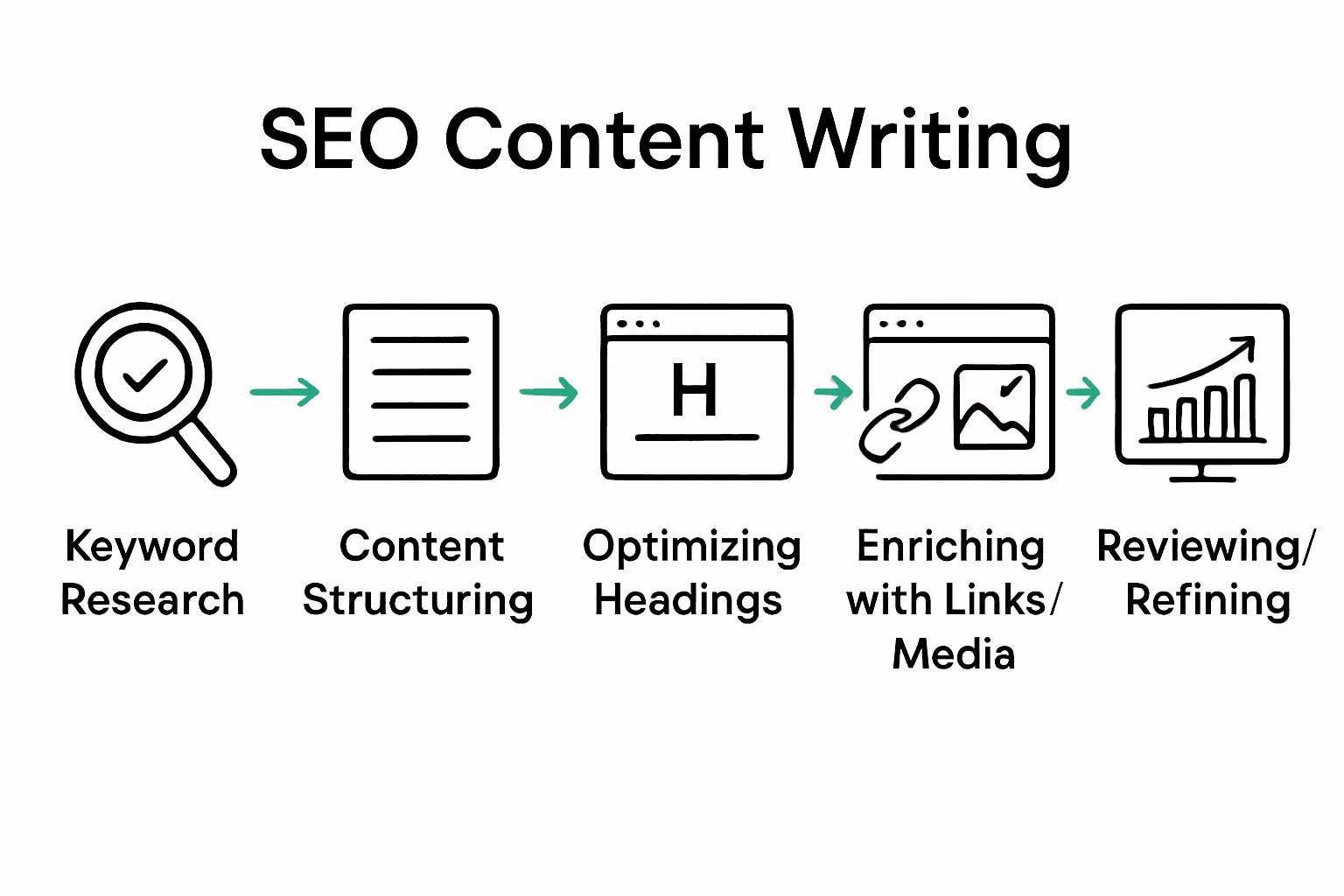 SEO Content Writing

H

Keyword Research

Content Structuring

Optimizing Headings

Enriching with Links/ Media

Reviewing/ Refining