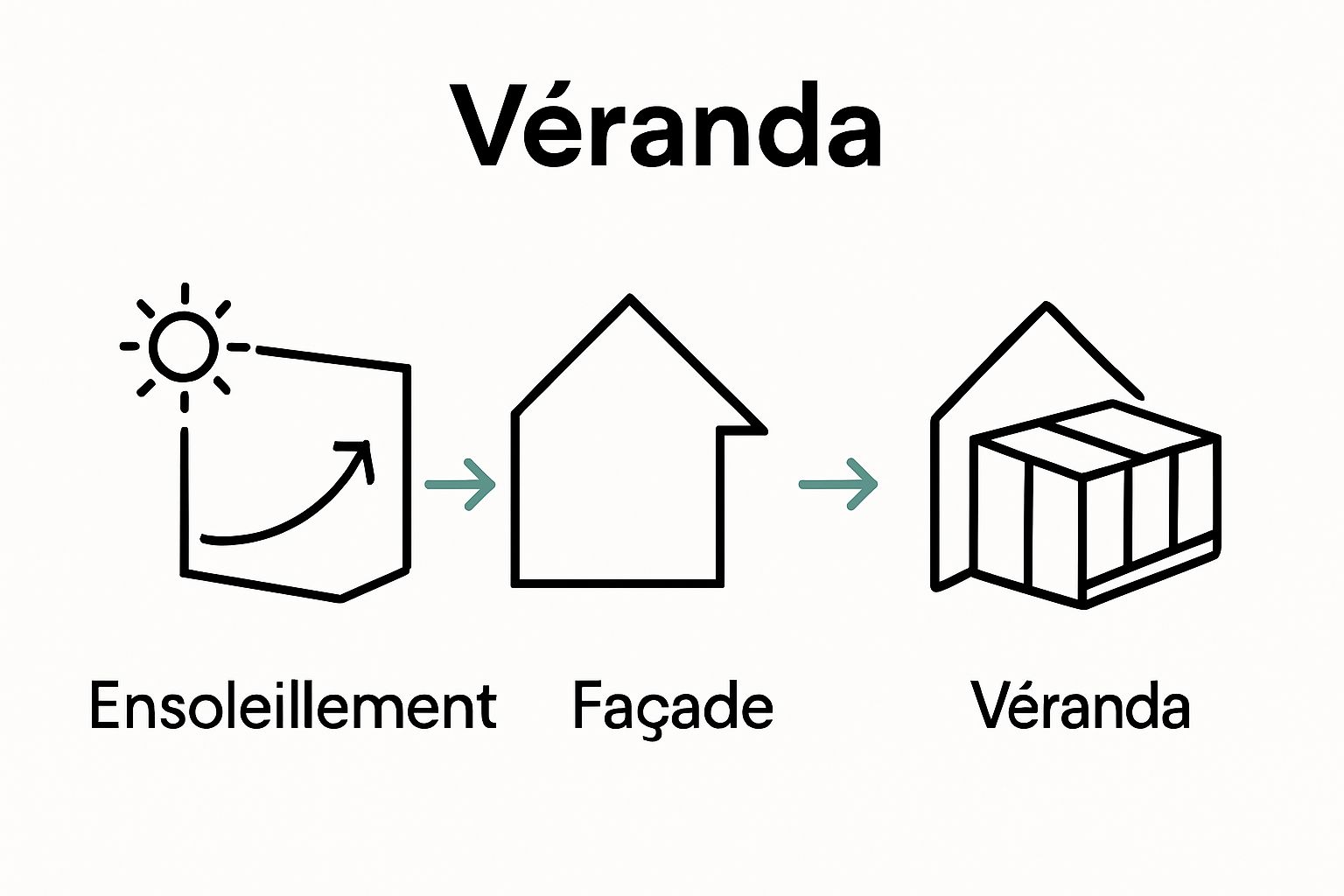 Véranda

Ensoleillement Façade Véranda