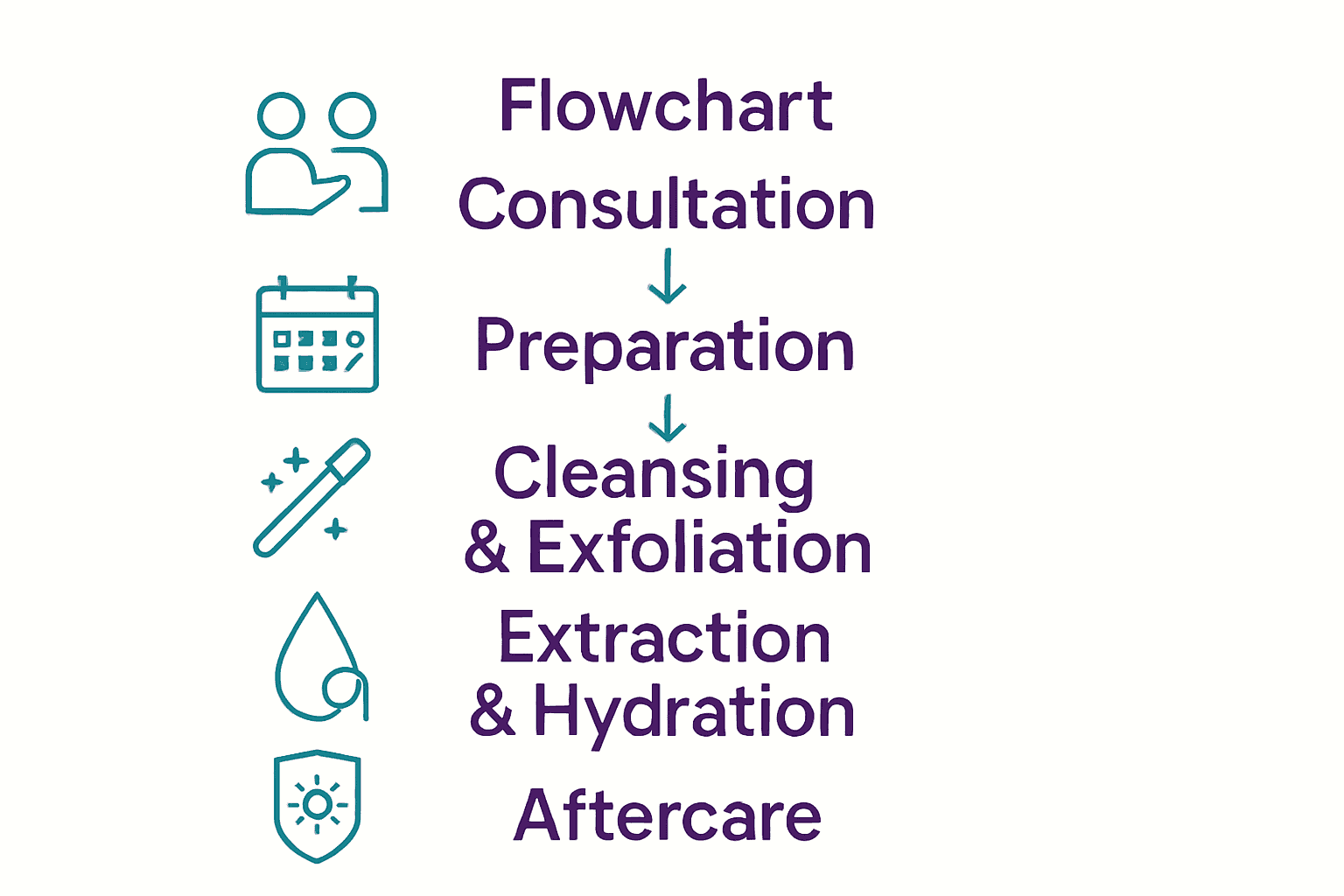 Flowchart

Consultation

↓

Preparation

↓

Cleansing & Exfoliation

Extraction & Hydration

Aftercare