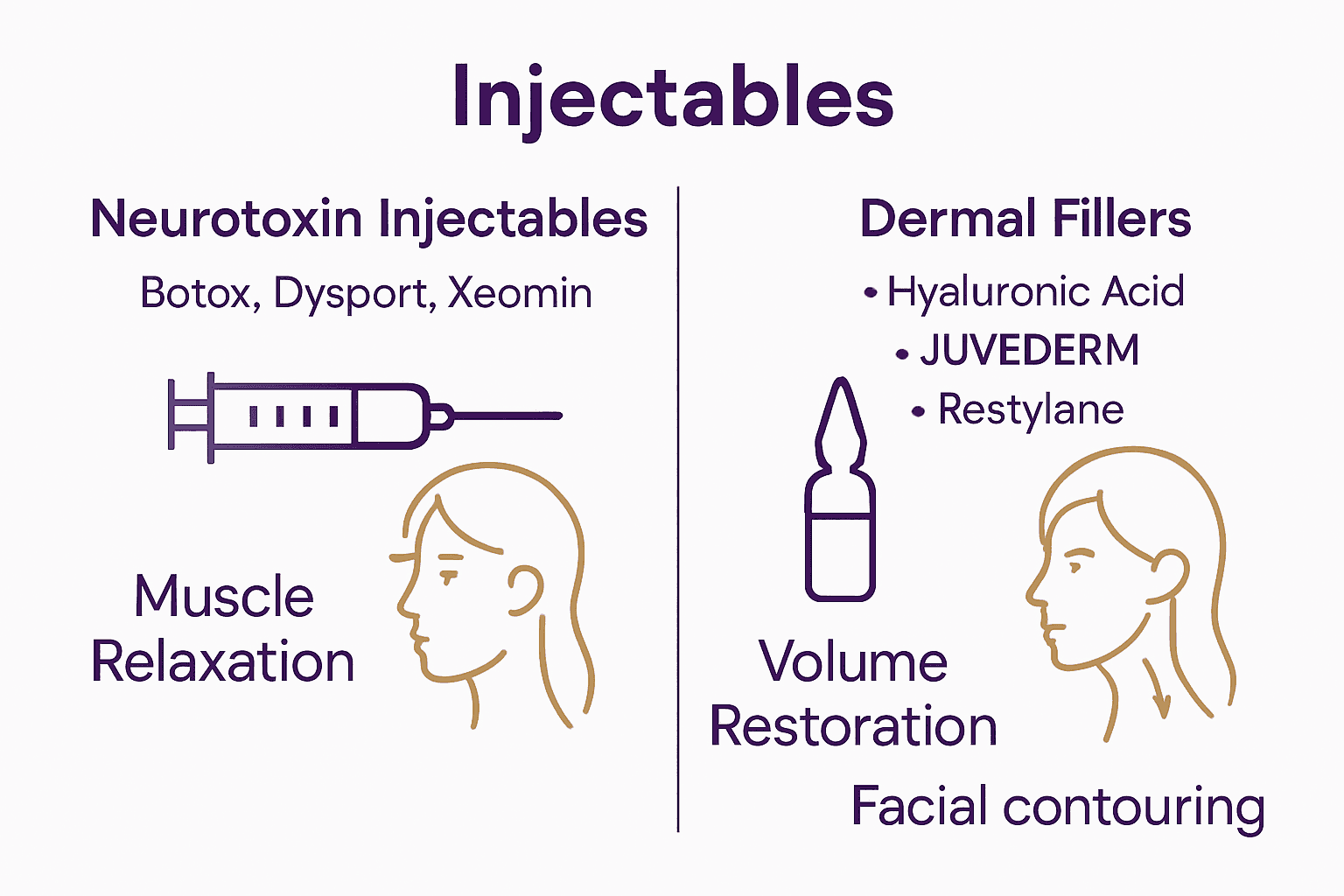 Injectables

Neurotoxin Injectables

Botox, Dysport, Xeomin

Muscle Relaxation

Dermal Fillers

• Hyaluronic Acid
• JUVEDERM
• Restylane

Volume Restoration

Facial contouring