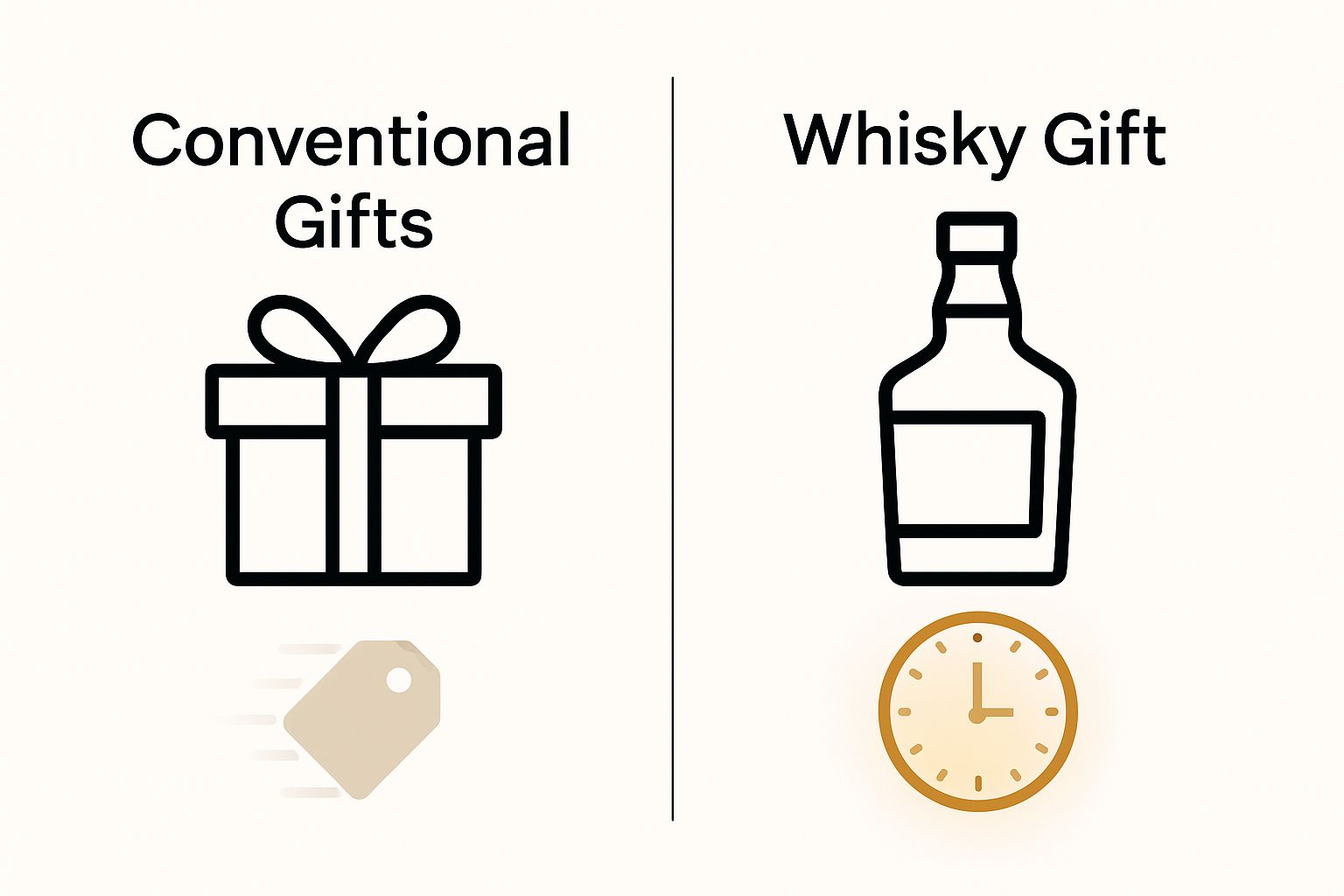 Conventional Gifts

Whisky Gift