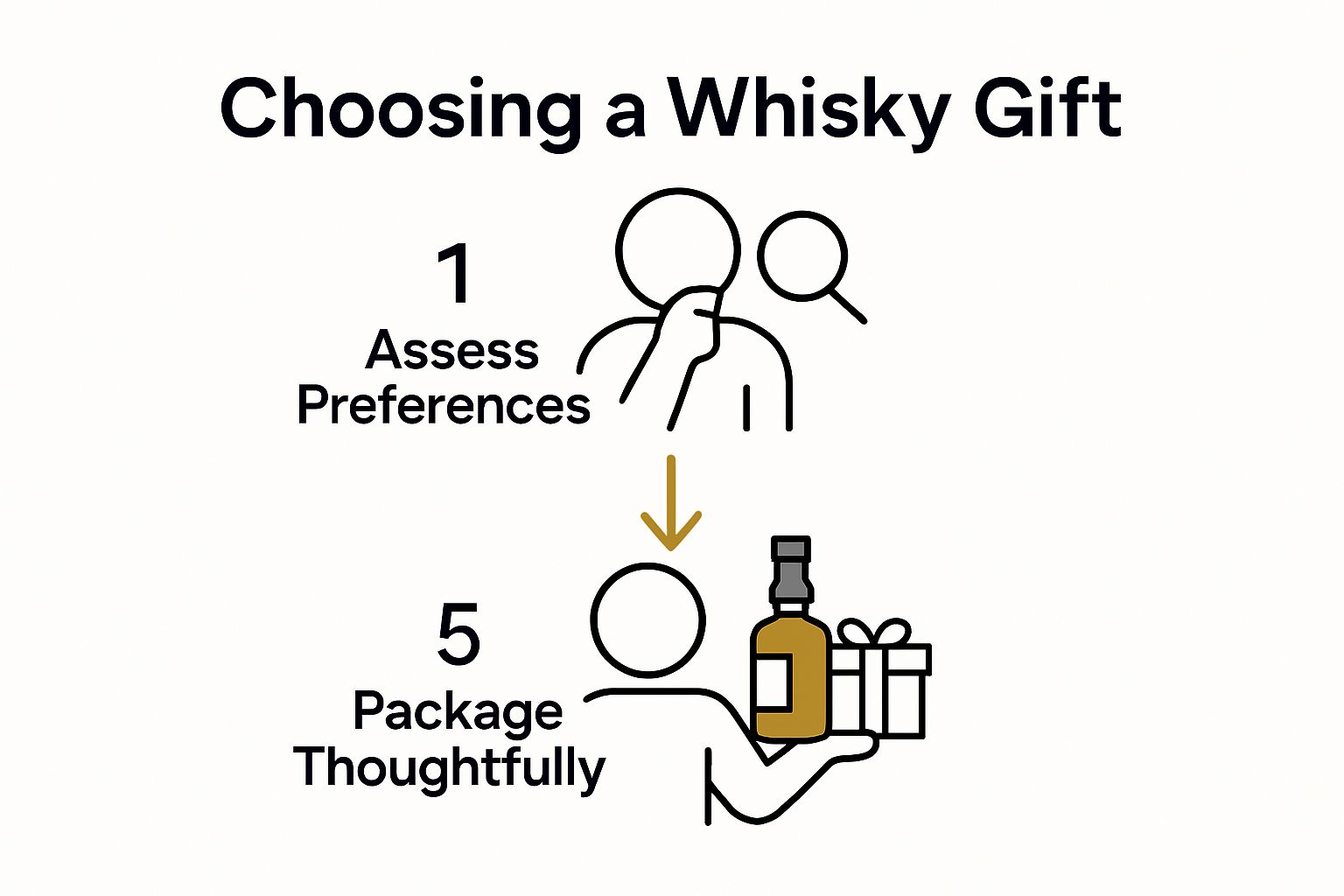 Choosing a Whisky Gift

1
Assess Preferences

5
Package Thoughtfully