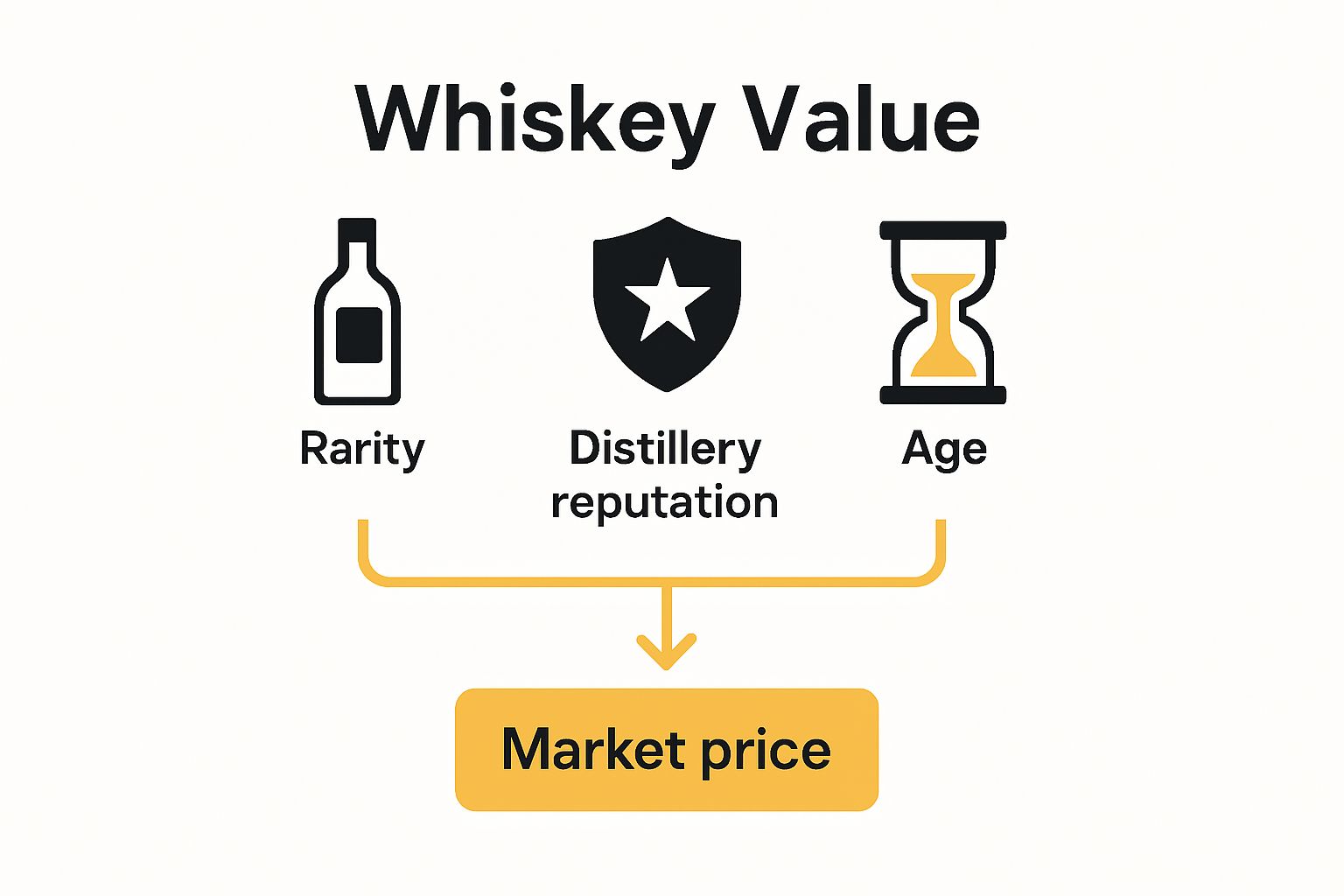 Whiskey Value

Rarity

Distillery reputation

Age

Market price