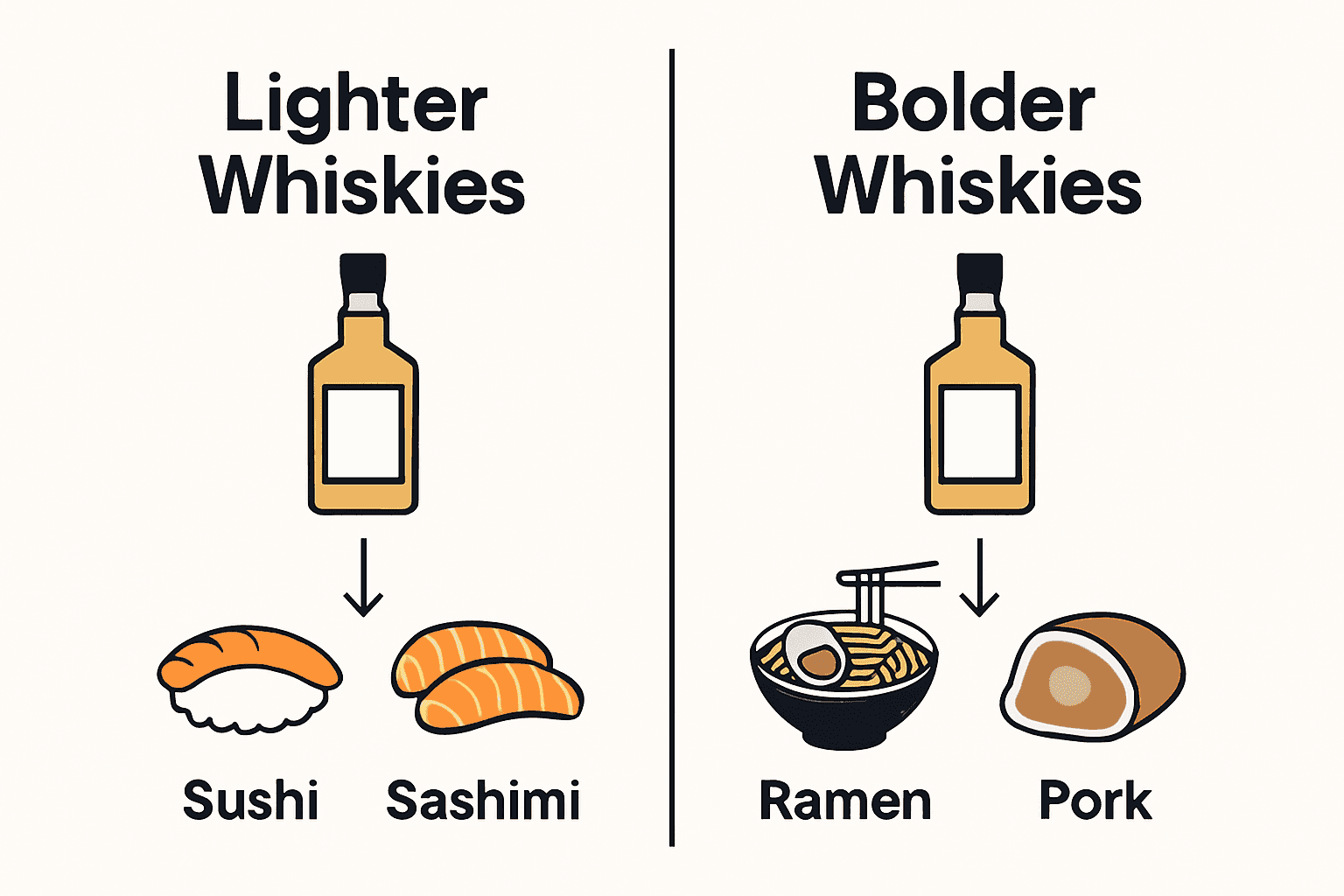 Lighter Whiskies

Sushi Sashimi

Bolder Whiskies

Ramen Pork