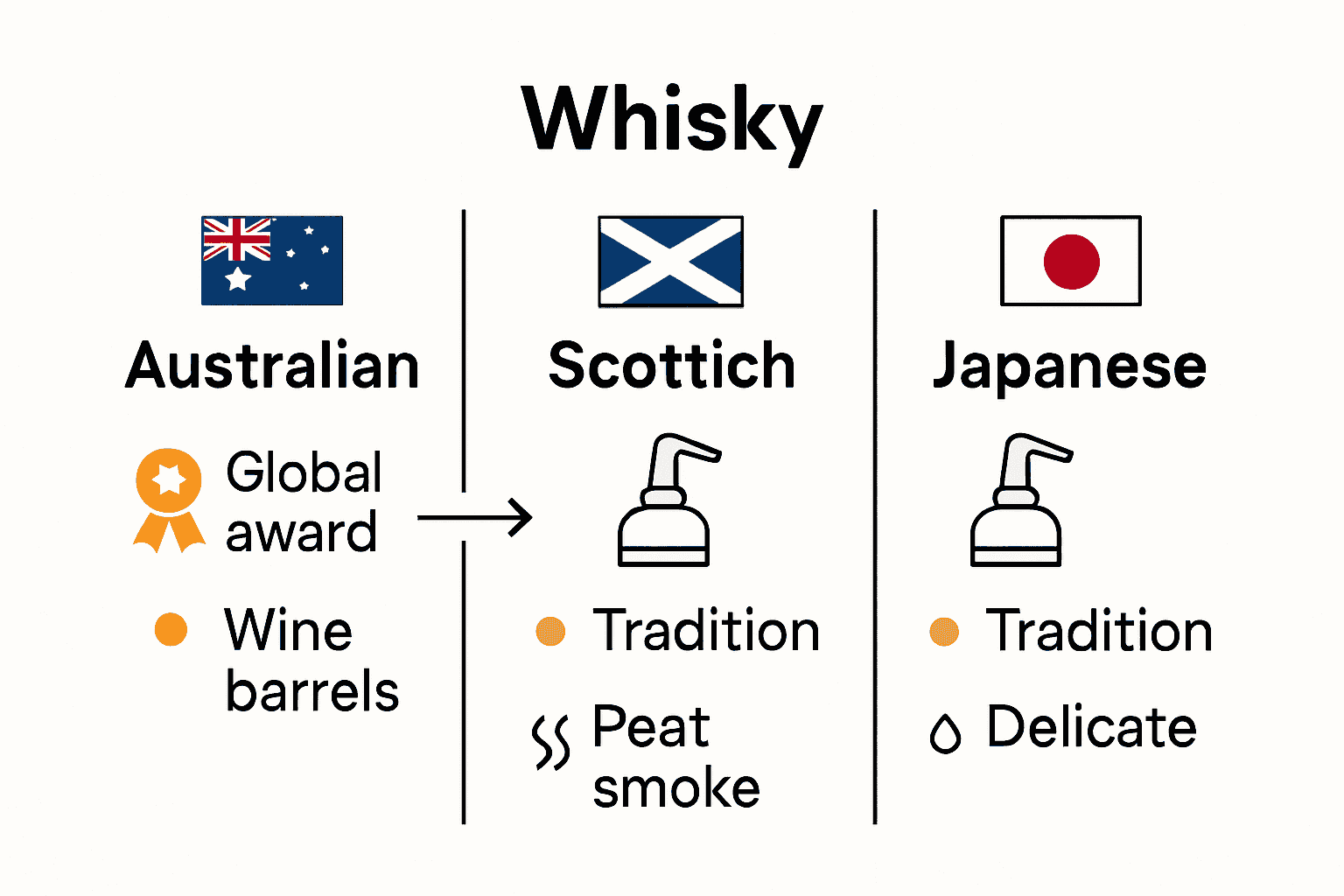 Whisky

Australian

Global award

Wine barrels

Scottich

Tradition

Peat smoke

Japanese

Tradition

Delicate