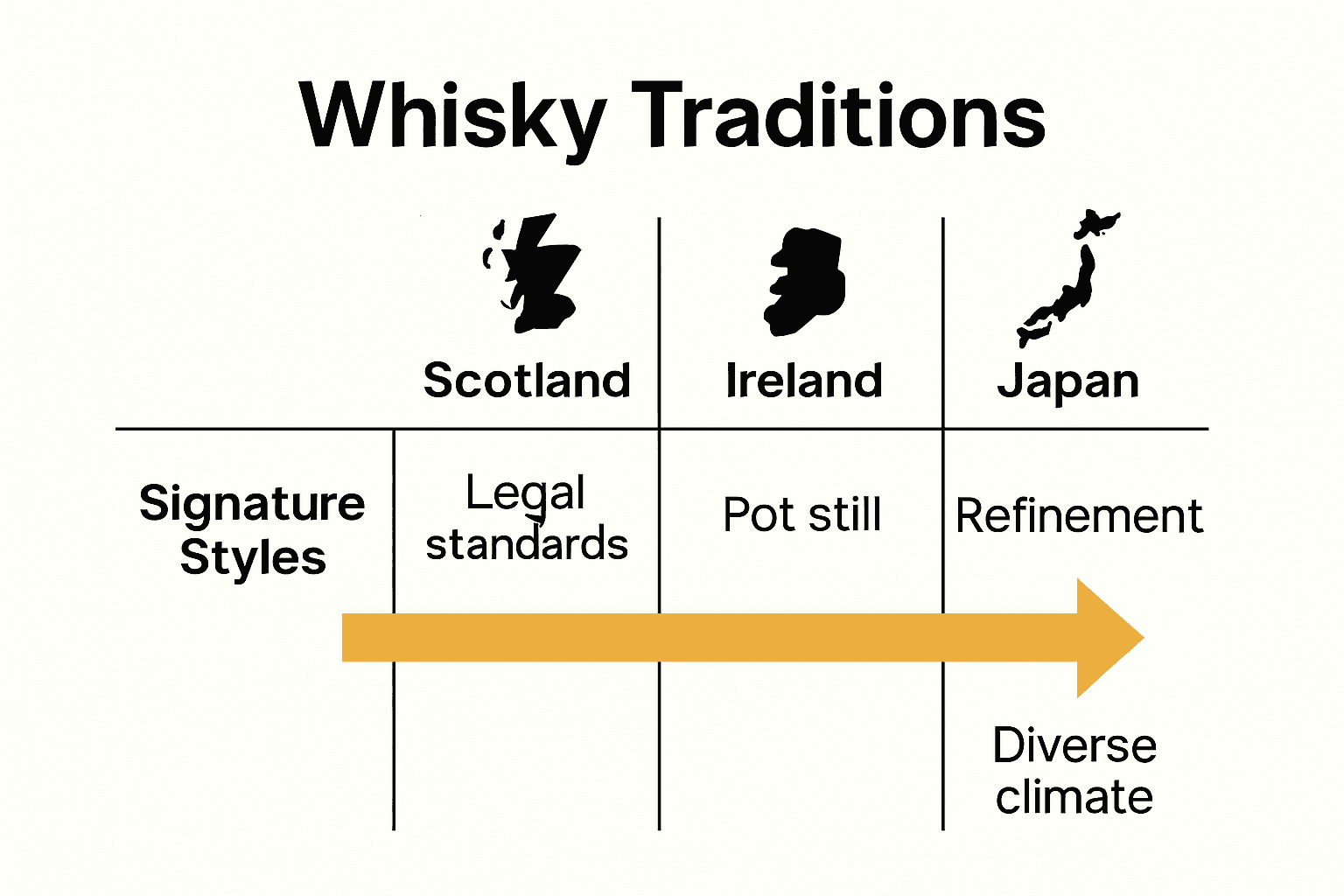 Whisky Traditions

| | Scotland | Ireland | Japan |
|---|---|---|---|
| Signature Styles | Legal standards | Pot still | Refinement |
| | | | Diverse climate |