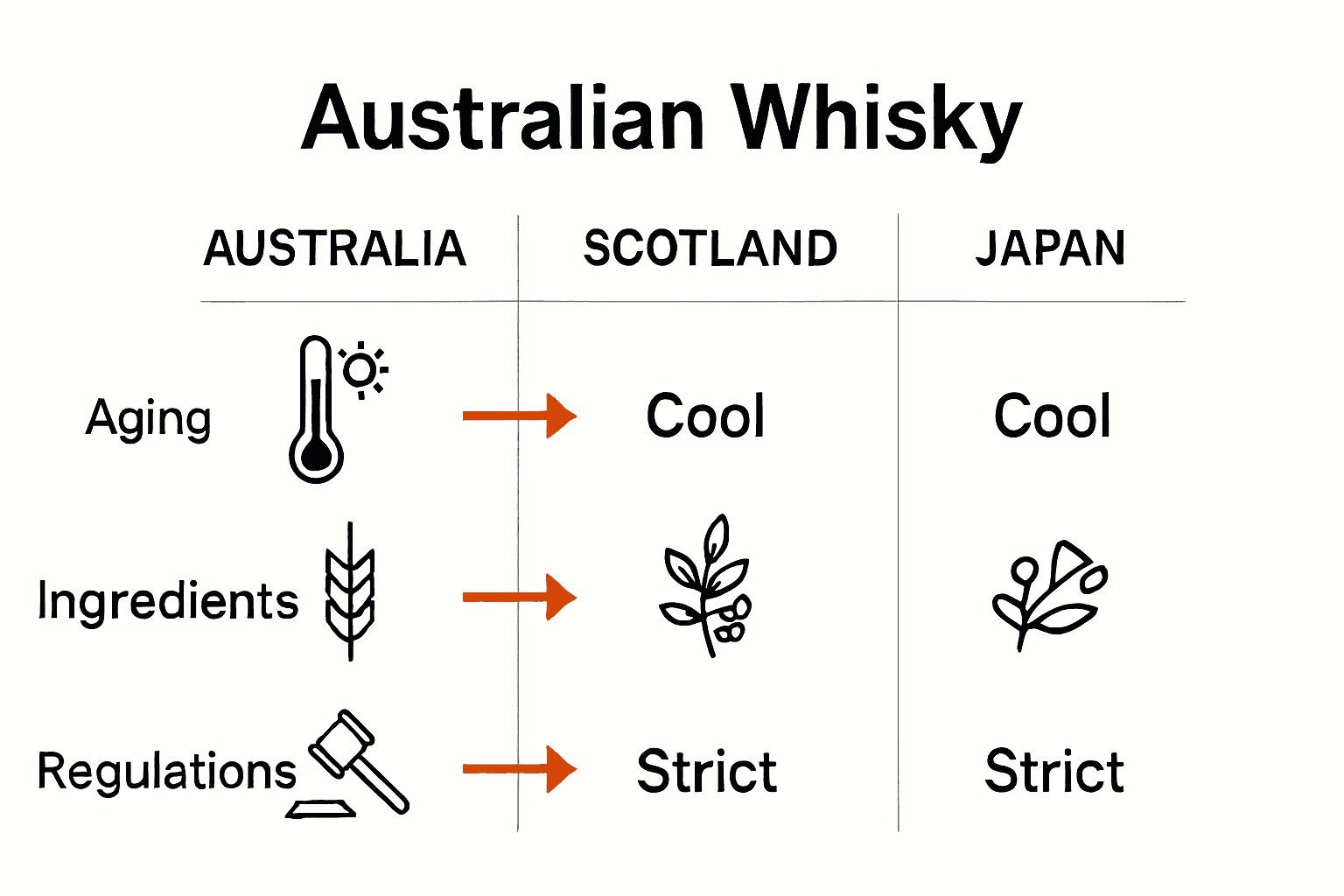 Australian Whisky

| AUSTRALIA | SCOTLAND | JAPAN |
|---|---|---|
| Aging | Cool | Cool |
| Ingredients | | |
| Regulations | Strict | Strict |