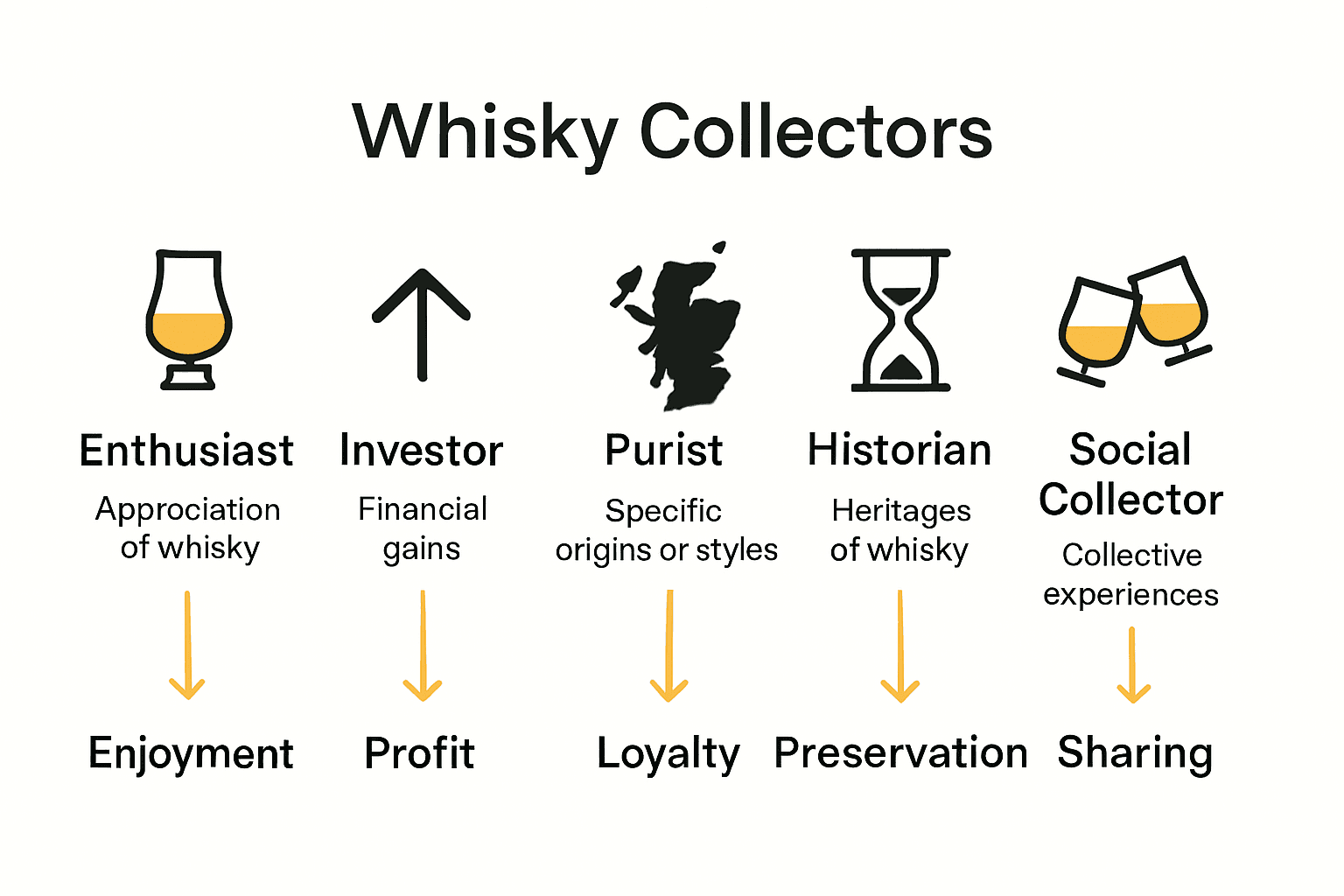 Whisky Collectors

Enthusiast
Approciation of whisky

Enjoyment

Investor
Financial gains

Profit

Purist
Specific origins or styles

Loyalty

Historian
Heritages of whisky

Preservation

Social Collector
Collective experiences

Sharing