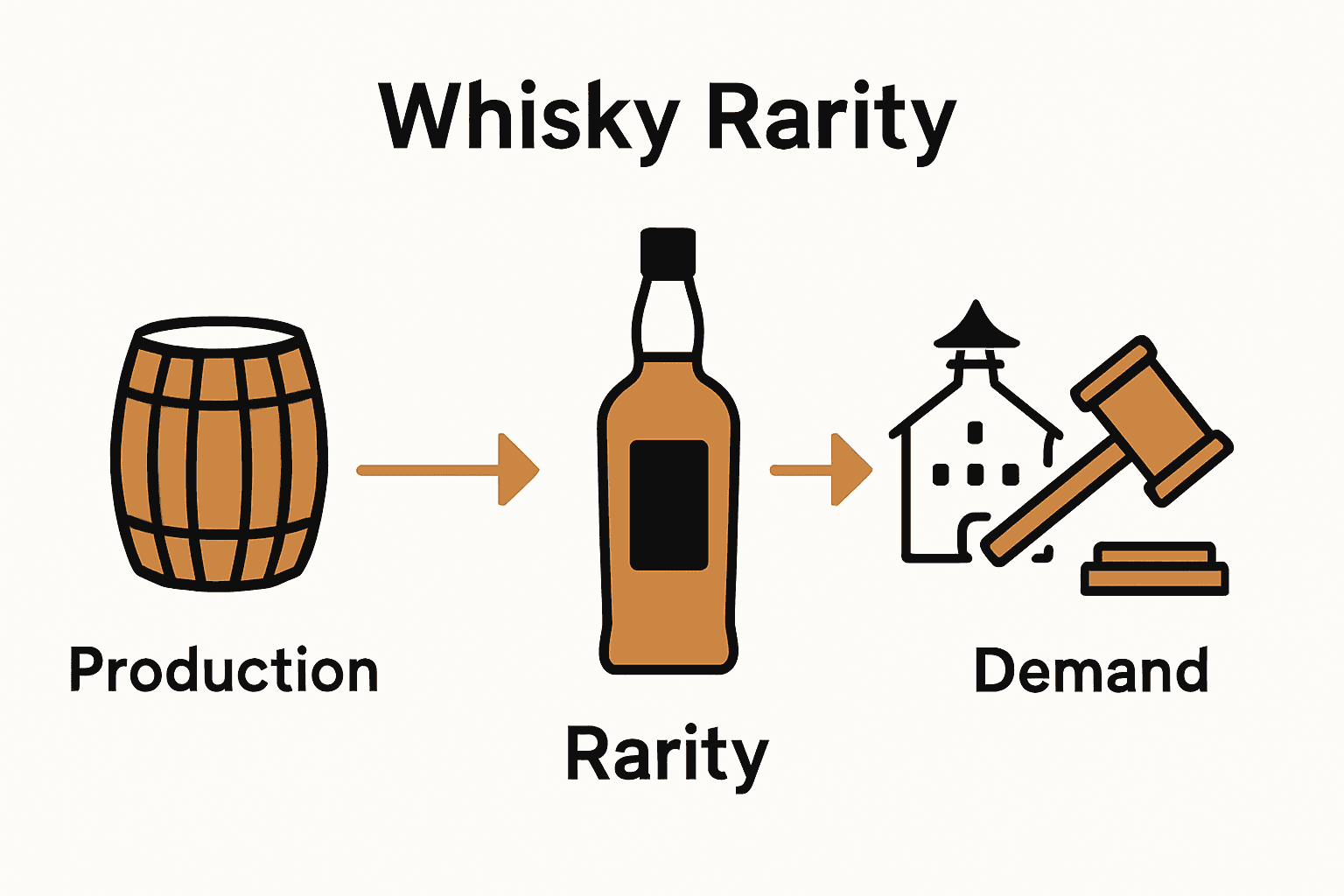 Whisky Rarity

Production

Rarity

Demand