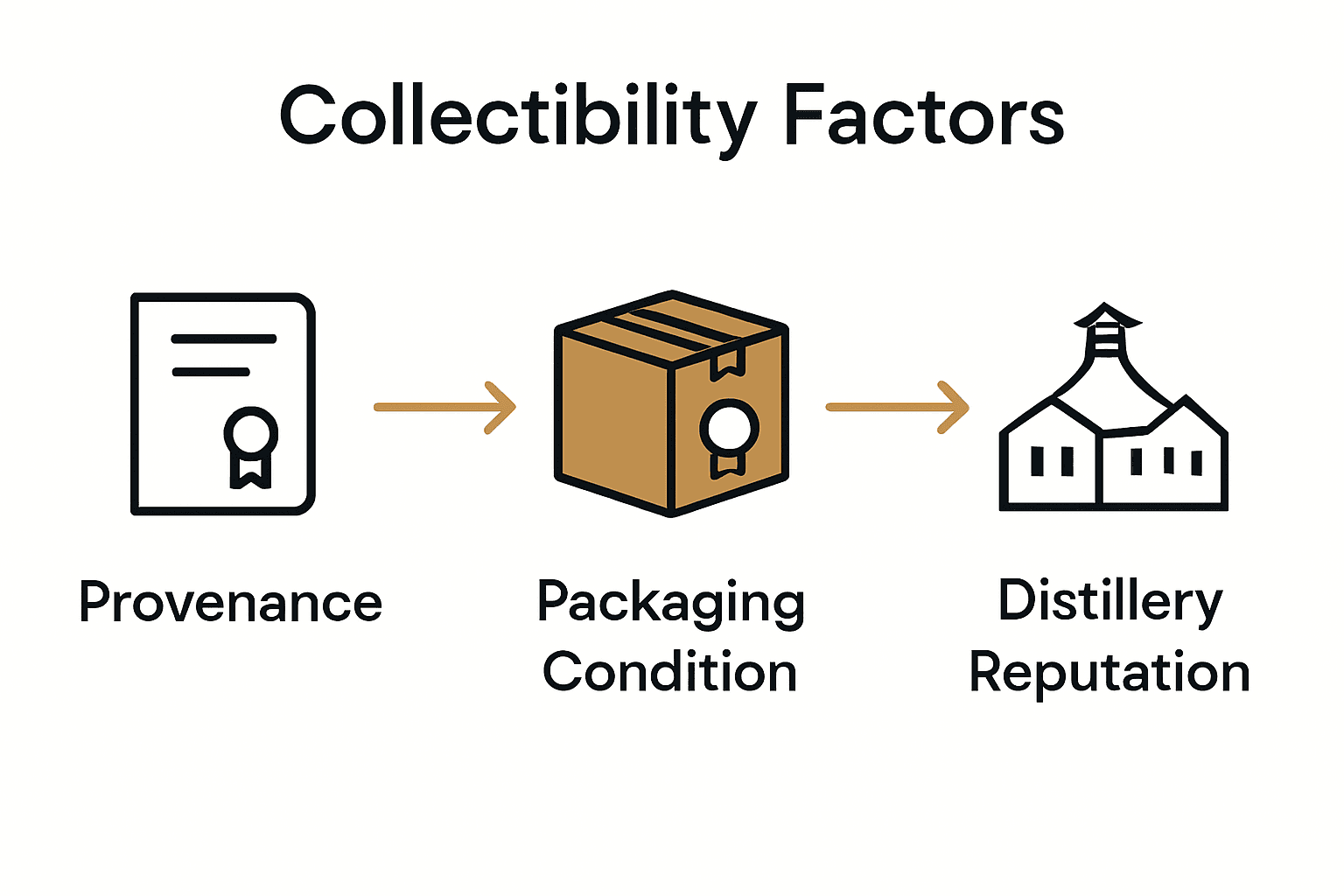 Collectibility Factors

Provenance

Packaging Condition

Distillery Reputation