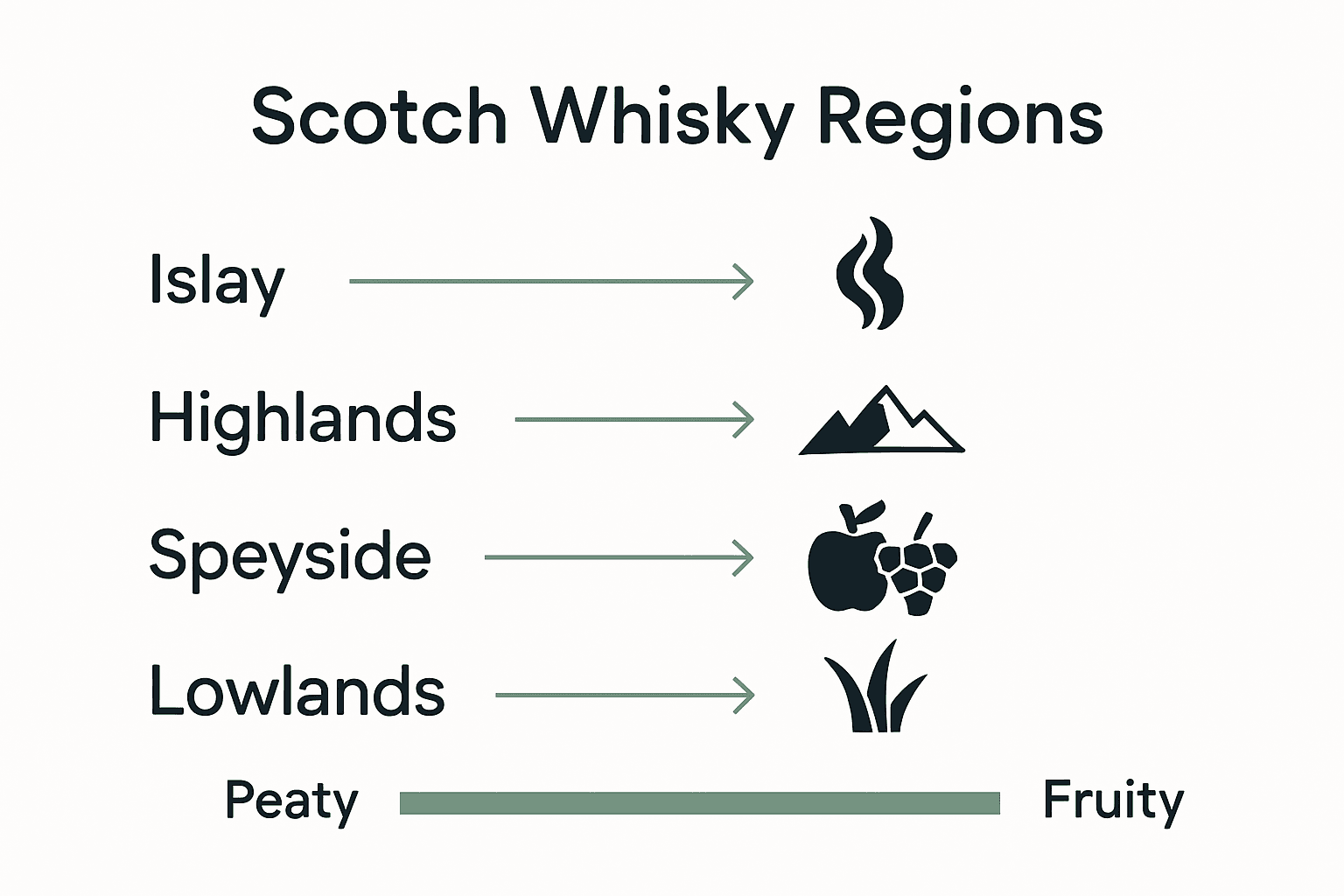 Scotch Whisky Regions

Islay

Highlands

Speyside

Lowlands

Peaty

Fruity