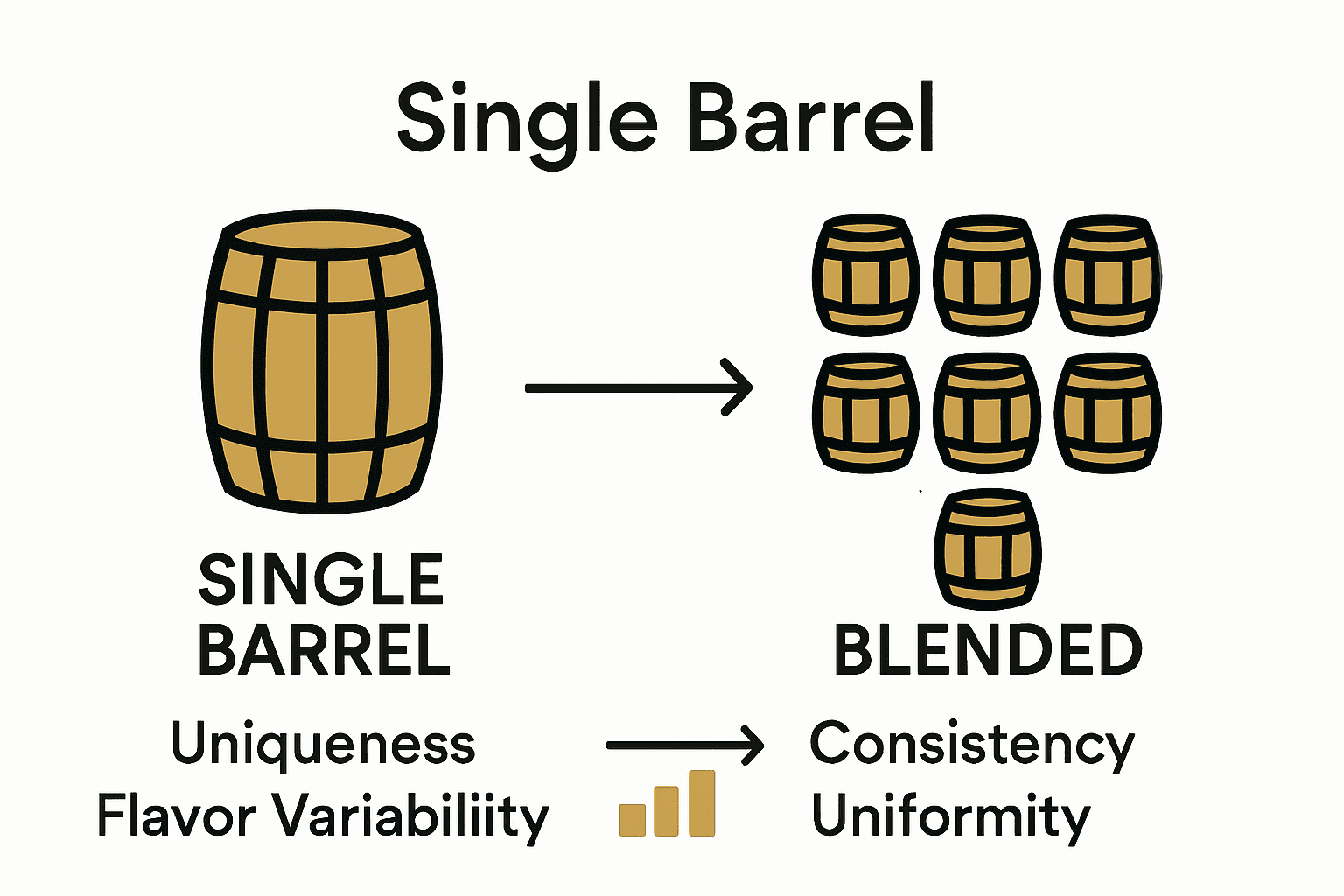 Single Barrel

SINGLE BARREL

BLENDED

Uniqueness
Flavor Variabiliity

Consistency
Uniformity