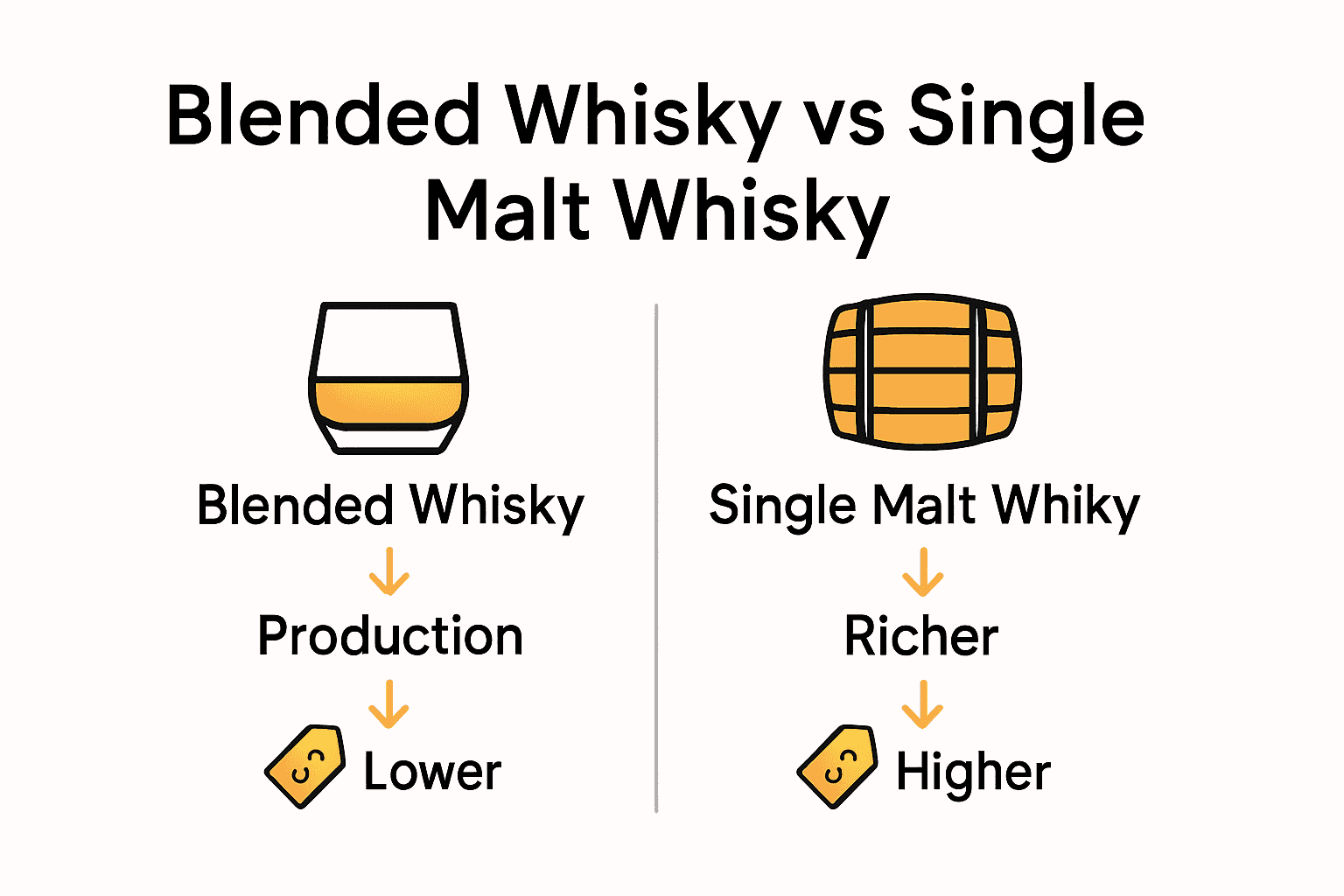 Blended Whisky vs Single Malt Whisky

Blended Whisky

Production

Lower

Single Malt Whiky

Richer

Higher