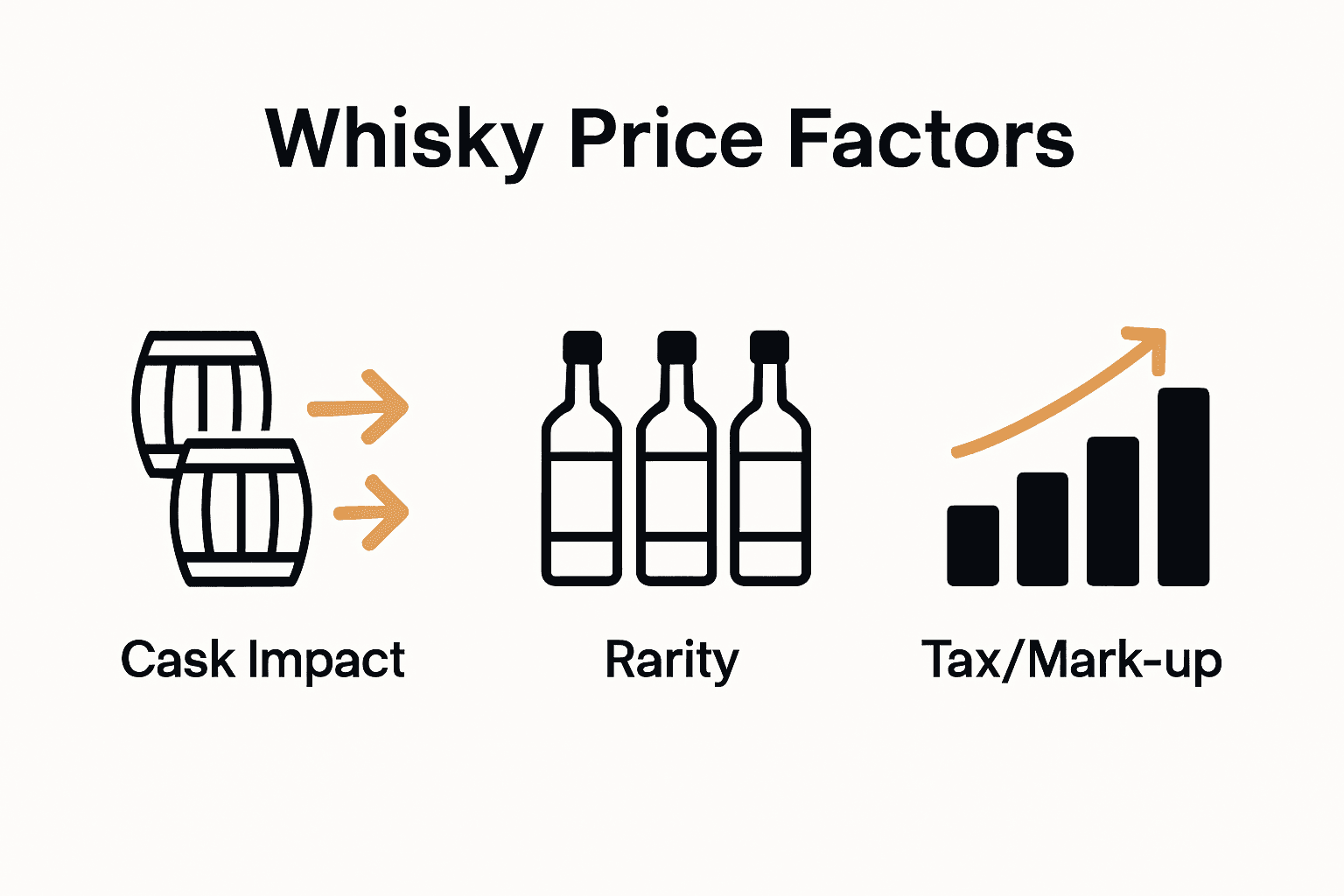 Whisky Price Factors

Cask Impact

Rarity

Tax/Mark-up