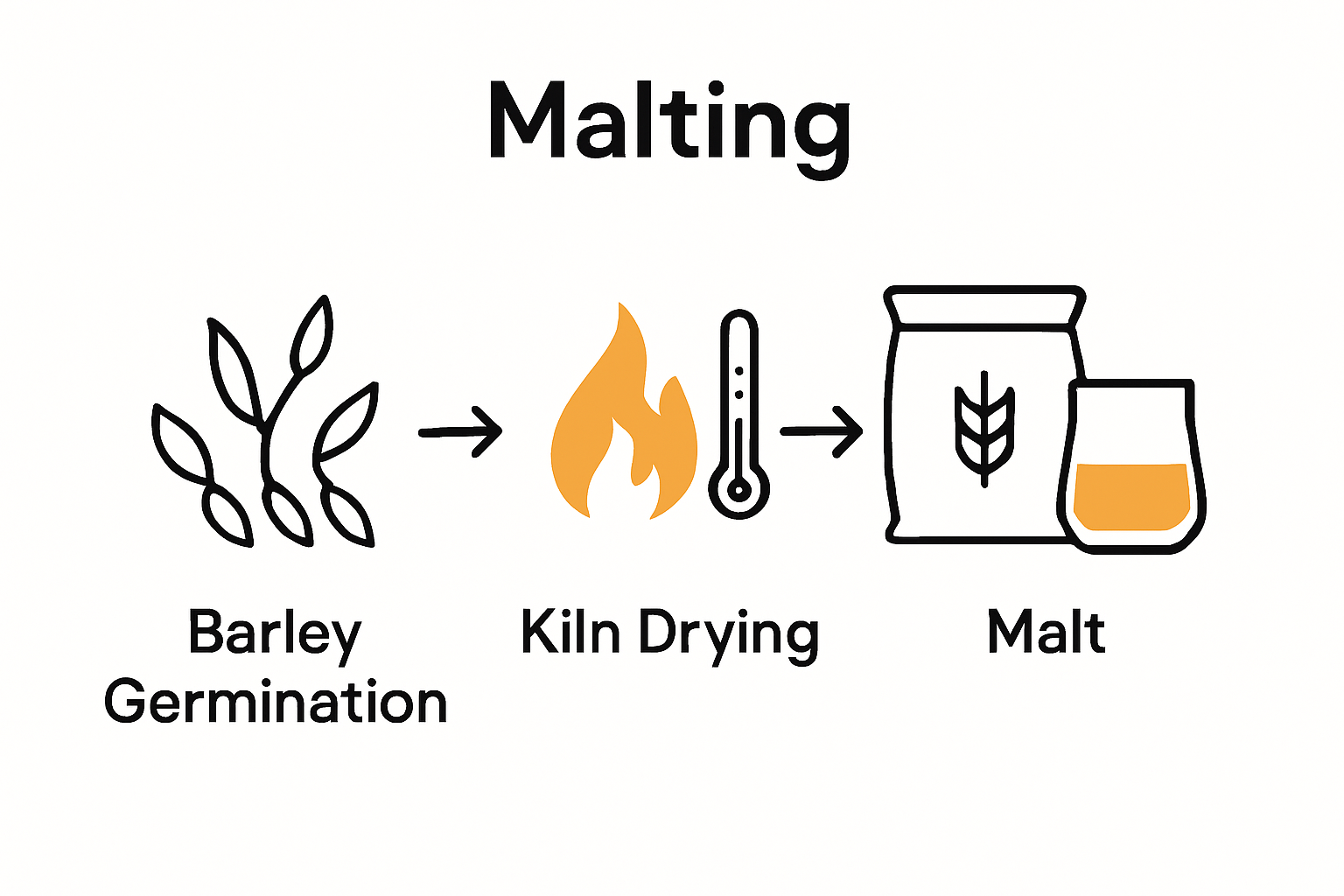 Malting

Barley Germination

Kiln Drying

Malt