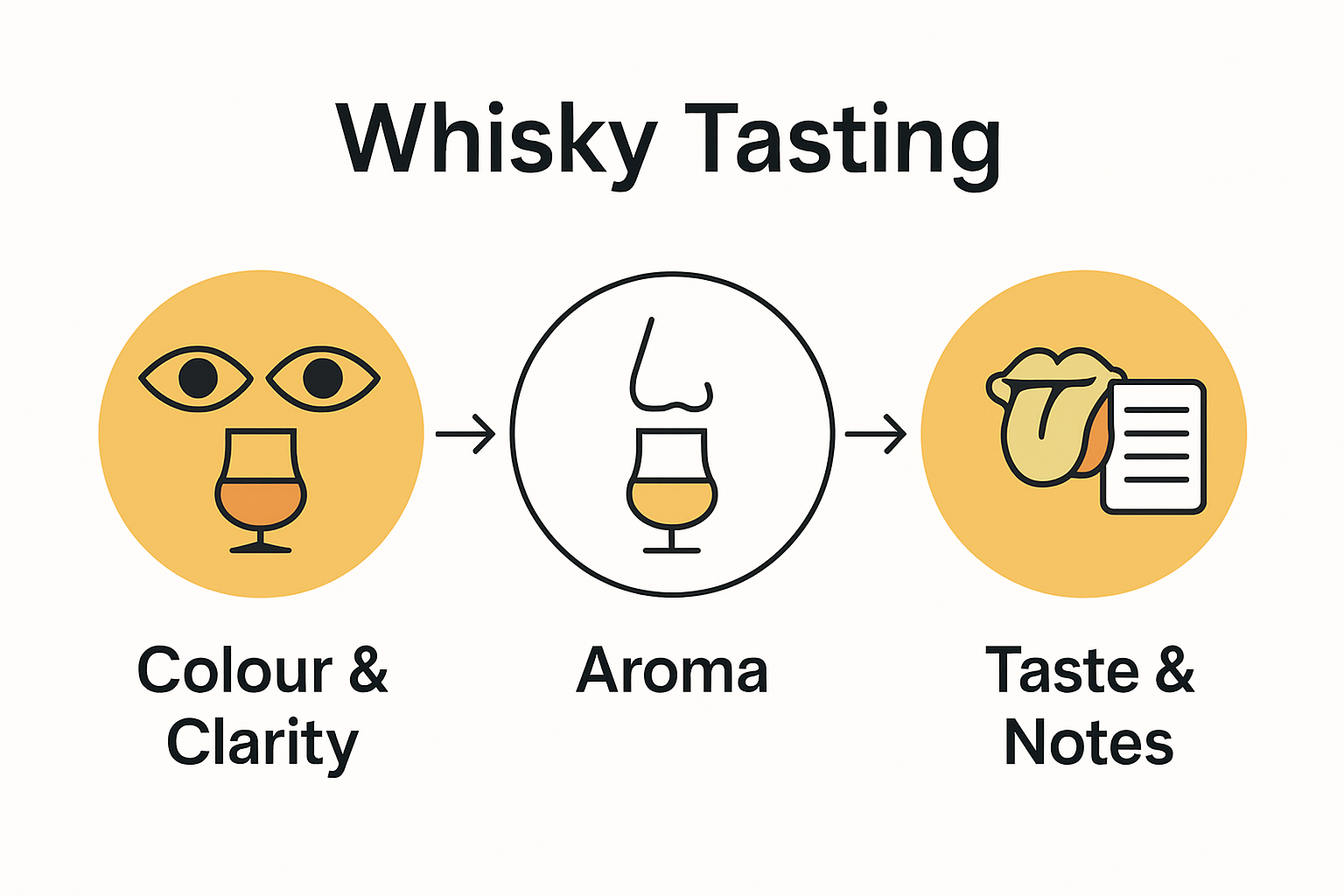 Whisky Tasting

Colour & Clarity

Aroma

Taste & Notes