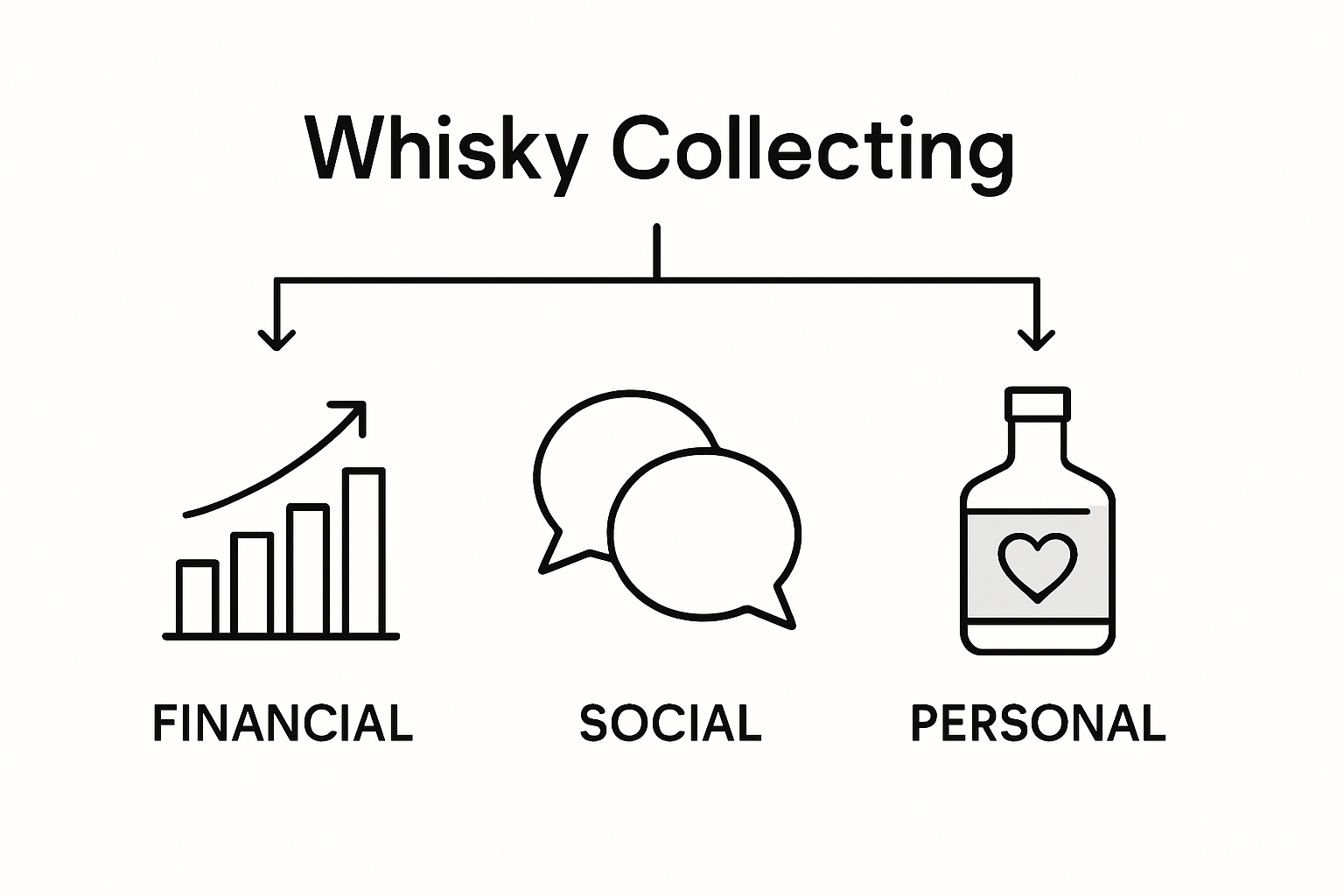 Whisky Collecting

FINANCIAL

SOCIAL

PERSONAL