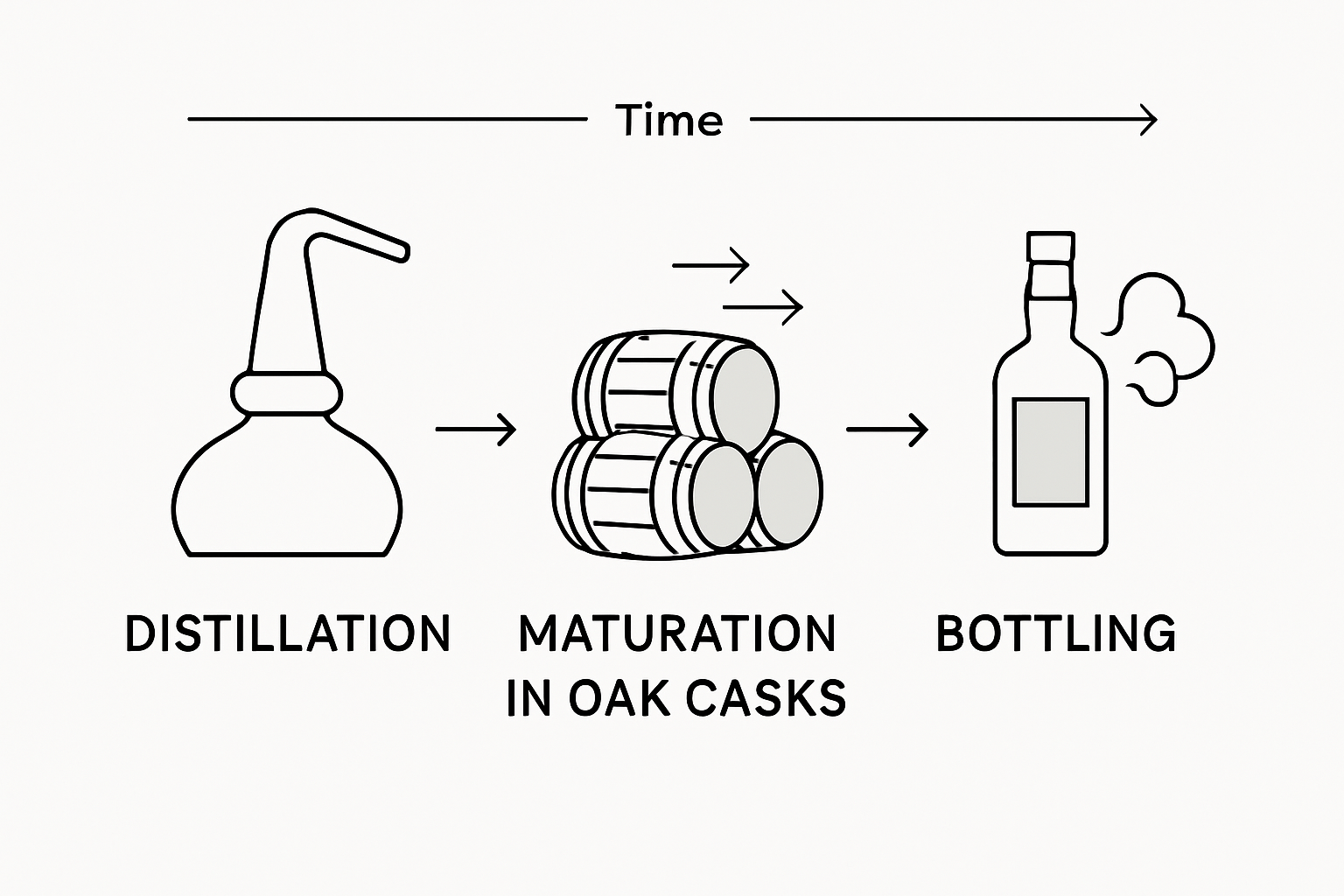 Time

DISTILLATION

MATURATION IN OAK CASKS

BOTTLING