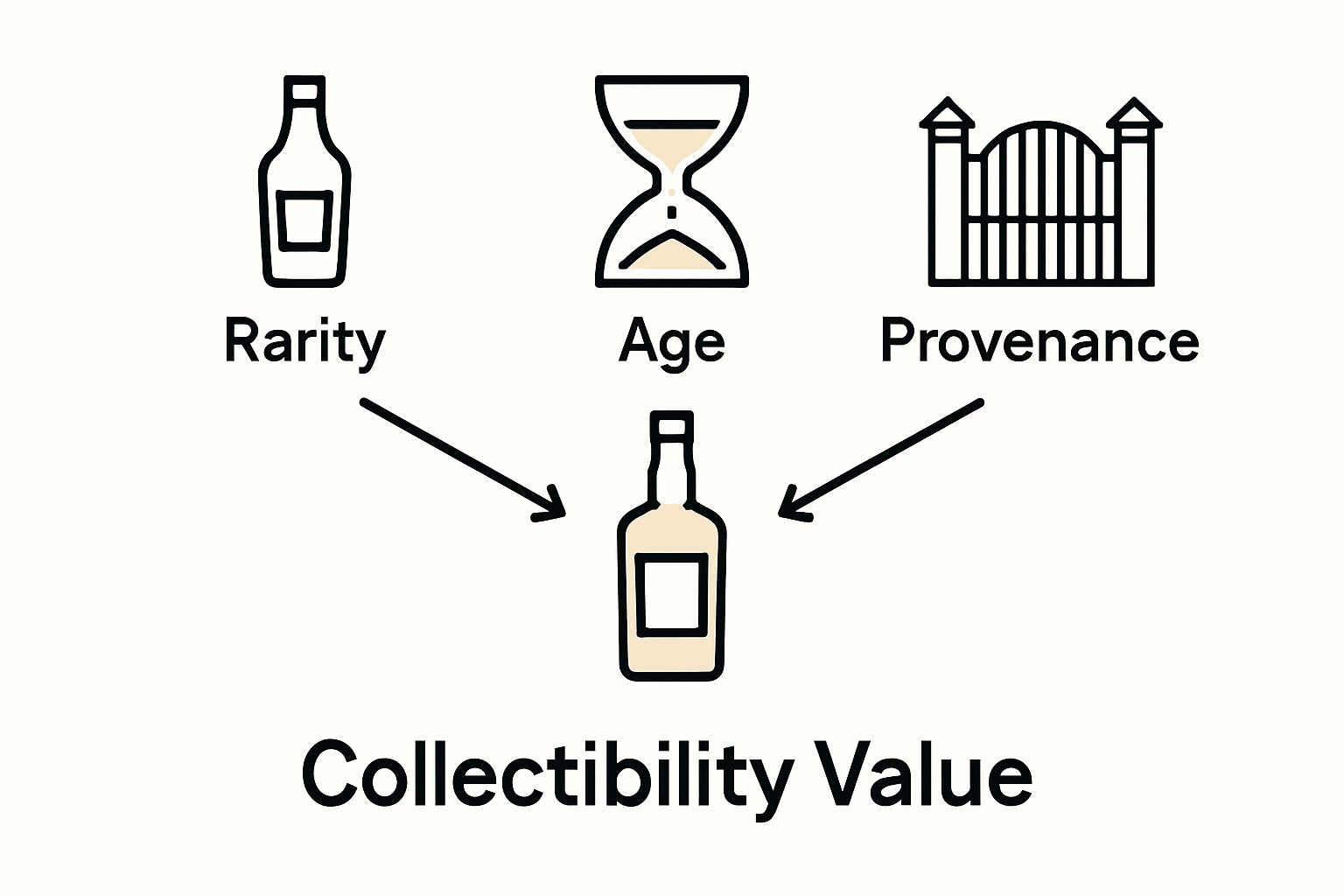 Rarity

Age

Provenance

Collectibility Value