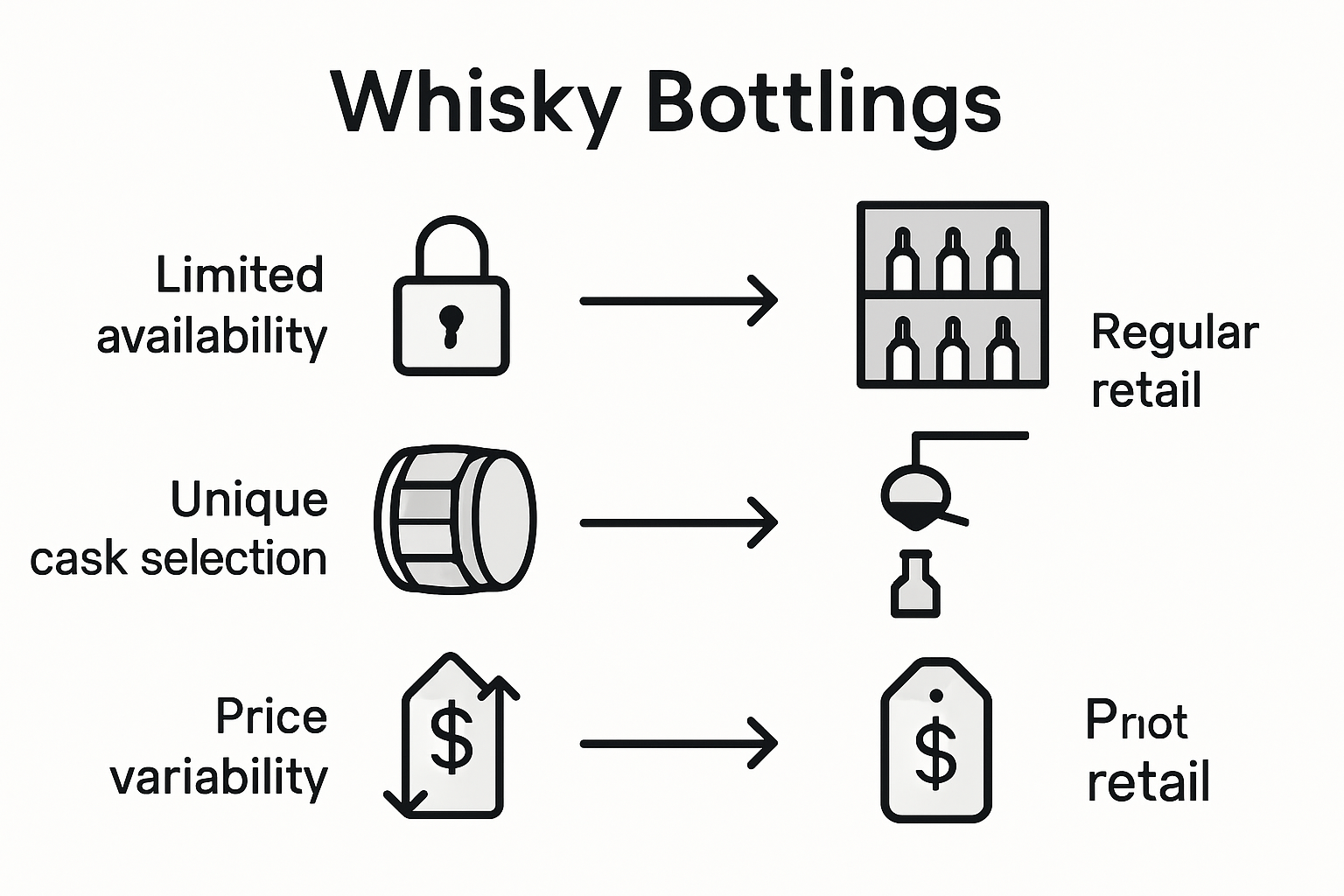 Whisky Bottlings

Limited availability

Regular retail

Unique cask selection

Price variability

$

$

Prıot retail