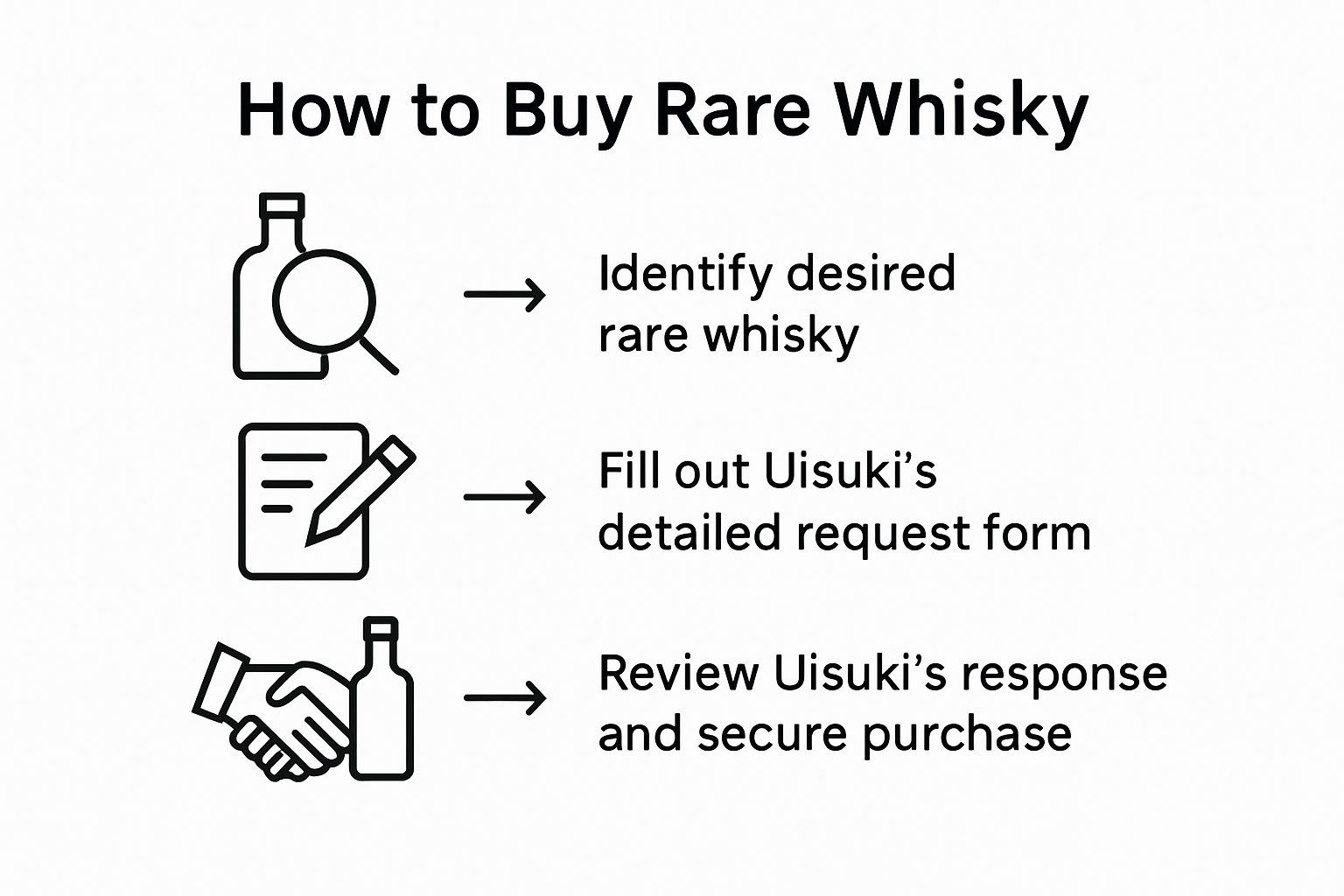 How to Buy Rare Whisky

→ Identify desired rare whisky

→ Fill out Uisuki's detailed request form

→ Review Uisuki's response and secure purchase