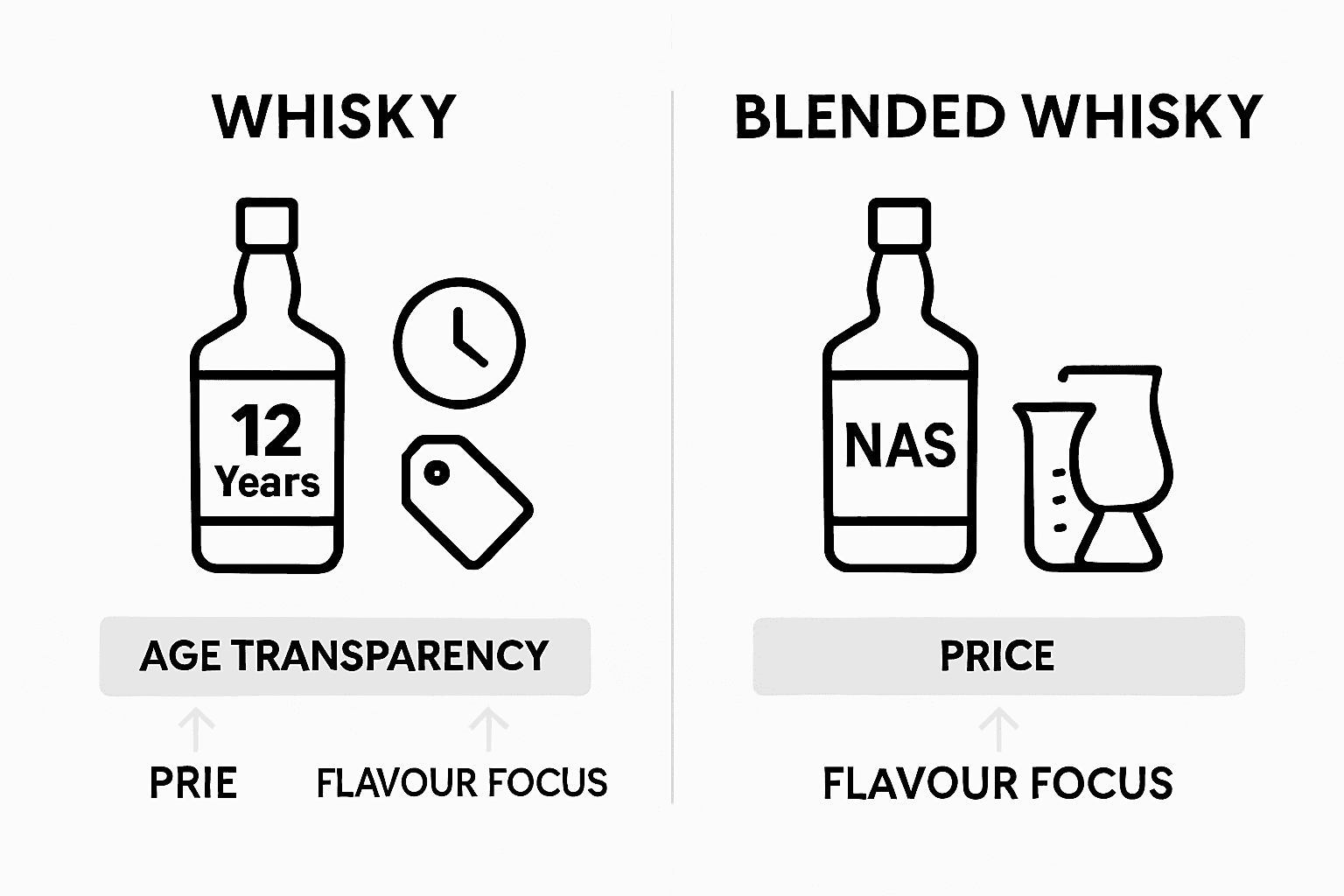 WHISKY

12 Years

AGE TRANSPARENCY

PRIE

FLAVOUR FOCUS

BLENDED WHISKY

NAS

PRICE

FLAVOUR FOCUS