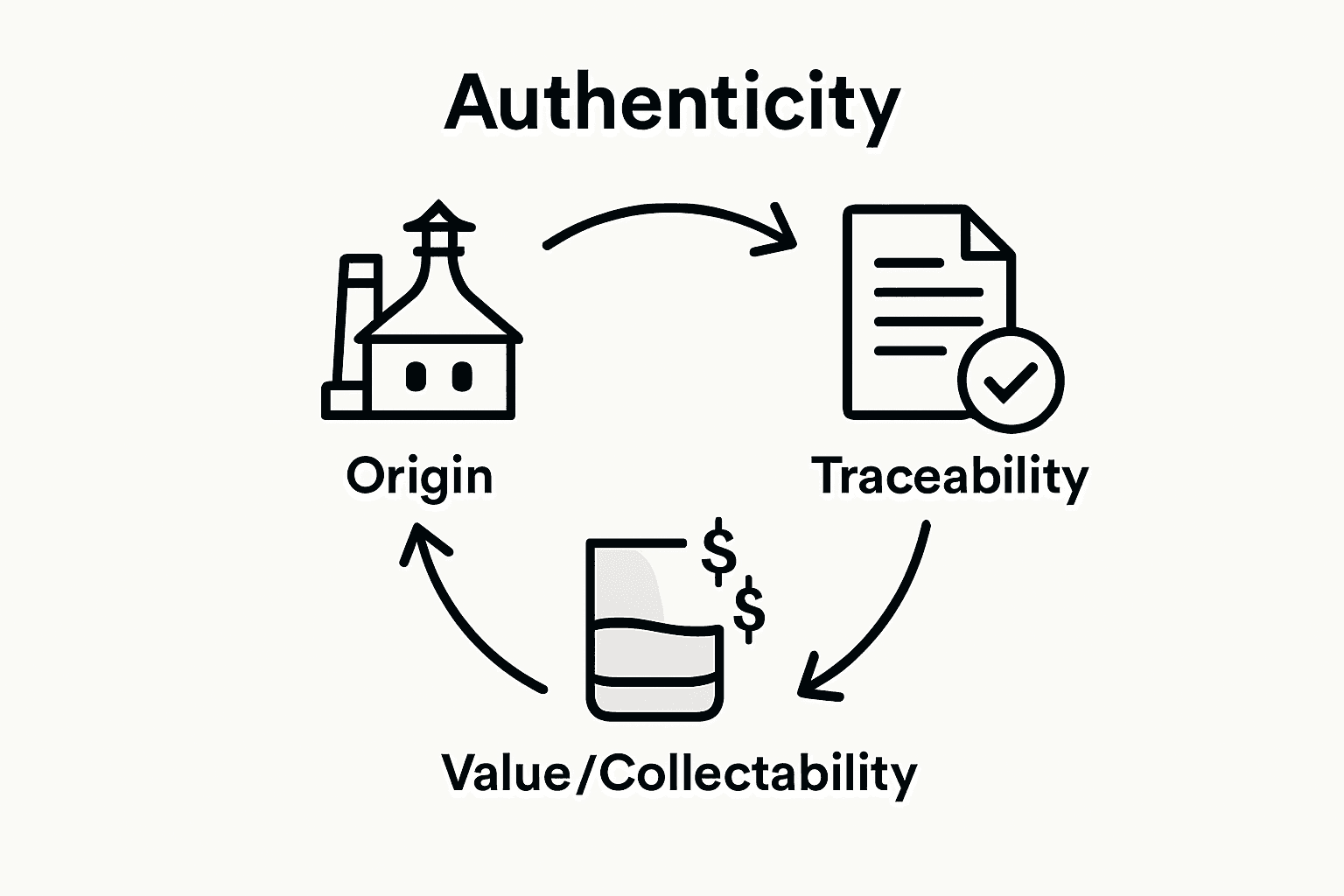 Authenticity

Origin

Traceability

$ $

Value/Collectability