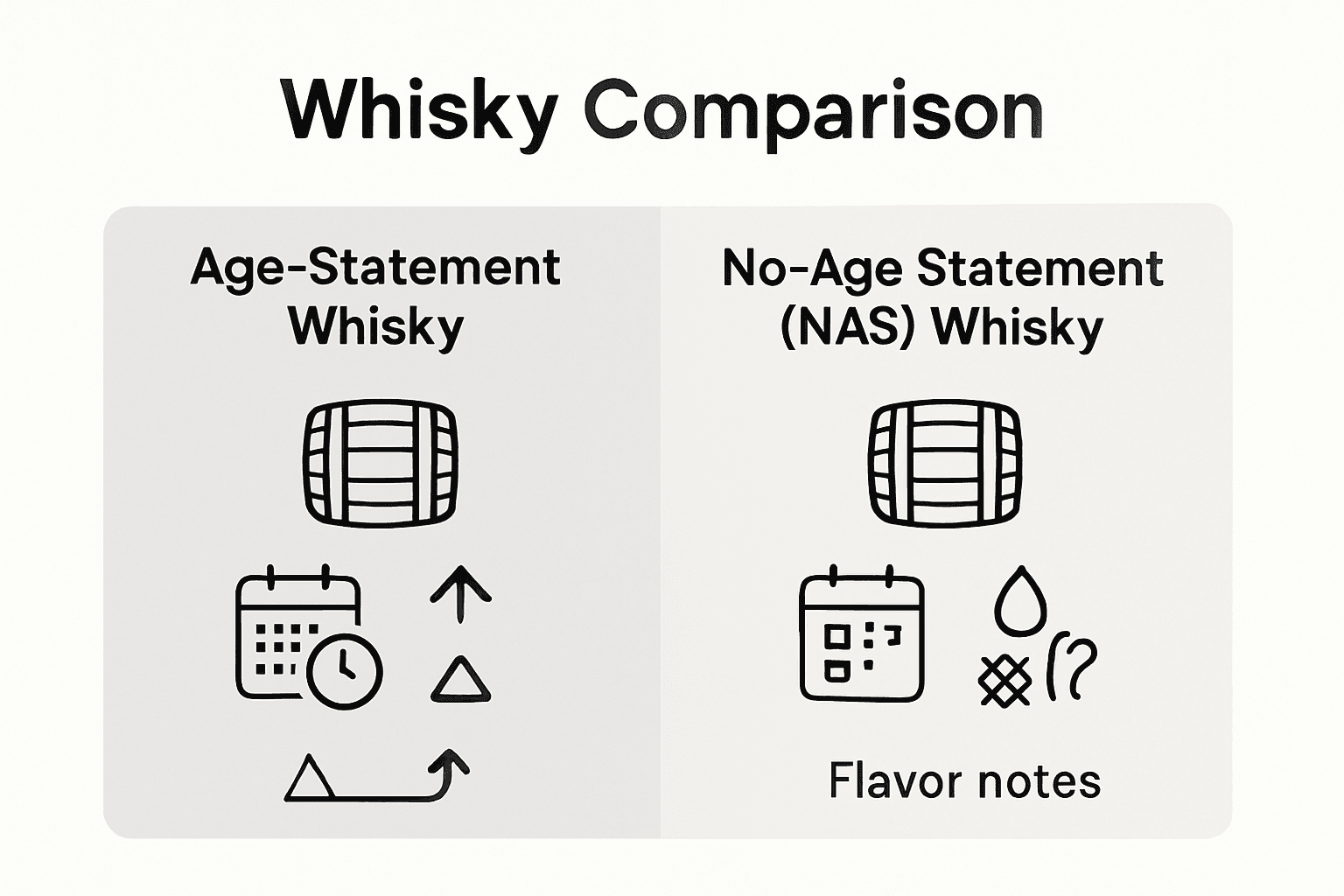 Whisky Comparison

Age-Statement Whisky

No-Age Statement (NAS) Whisky

Flavor notes