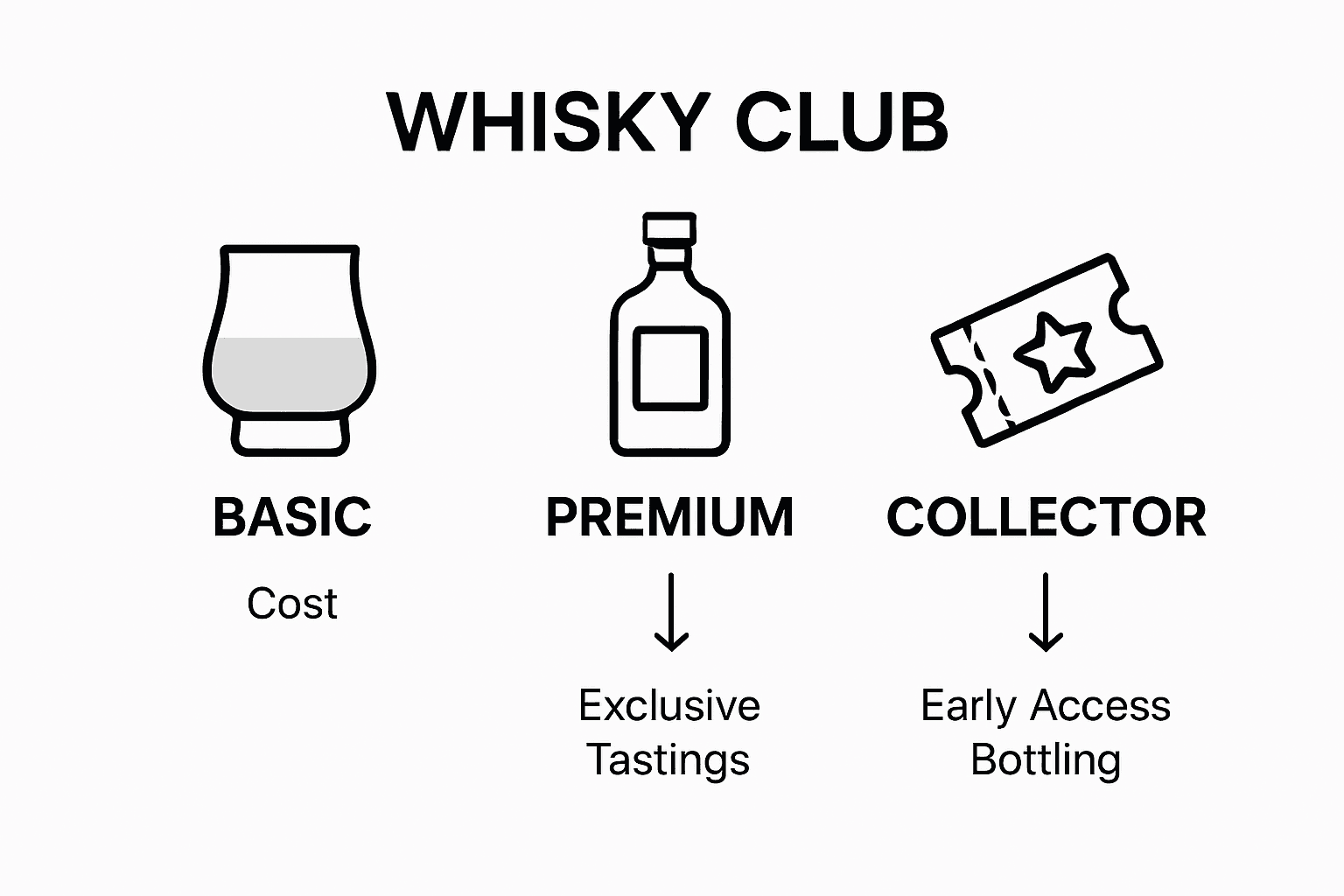 WHISKY CLUB

BASIC

Cost

PREMIUM

Exclusive Tastings

COLLECTOR

Early Access Bottling