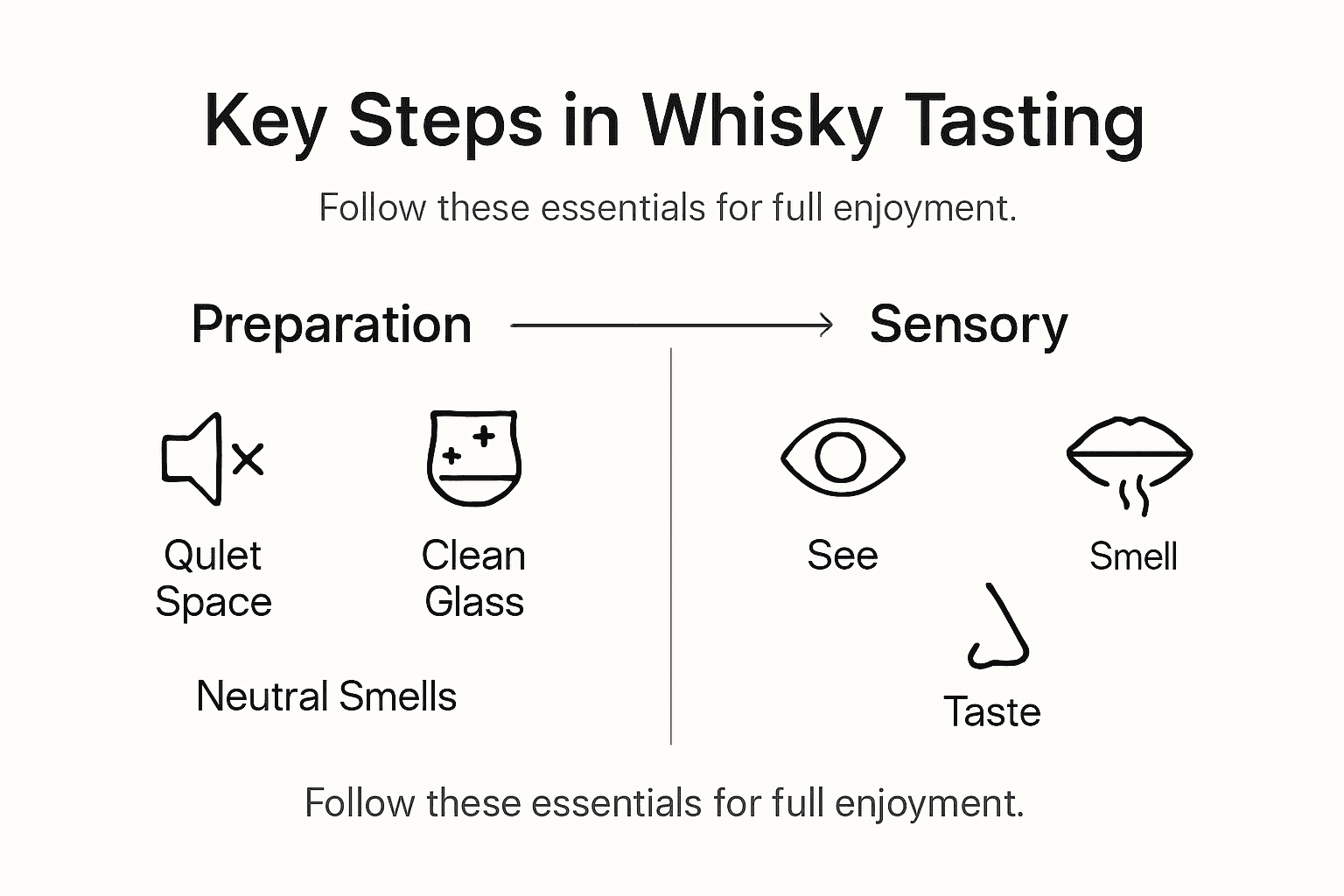 Key Steps in Whisky Tasting

Follow these essentials for full enjoyment.

Preparation

Sensory

Qulet Space

Clean Glass

Neutral Smells

See

Smell

Taste

Follow these essentials for full enjoyment.