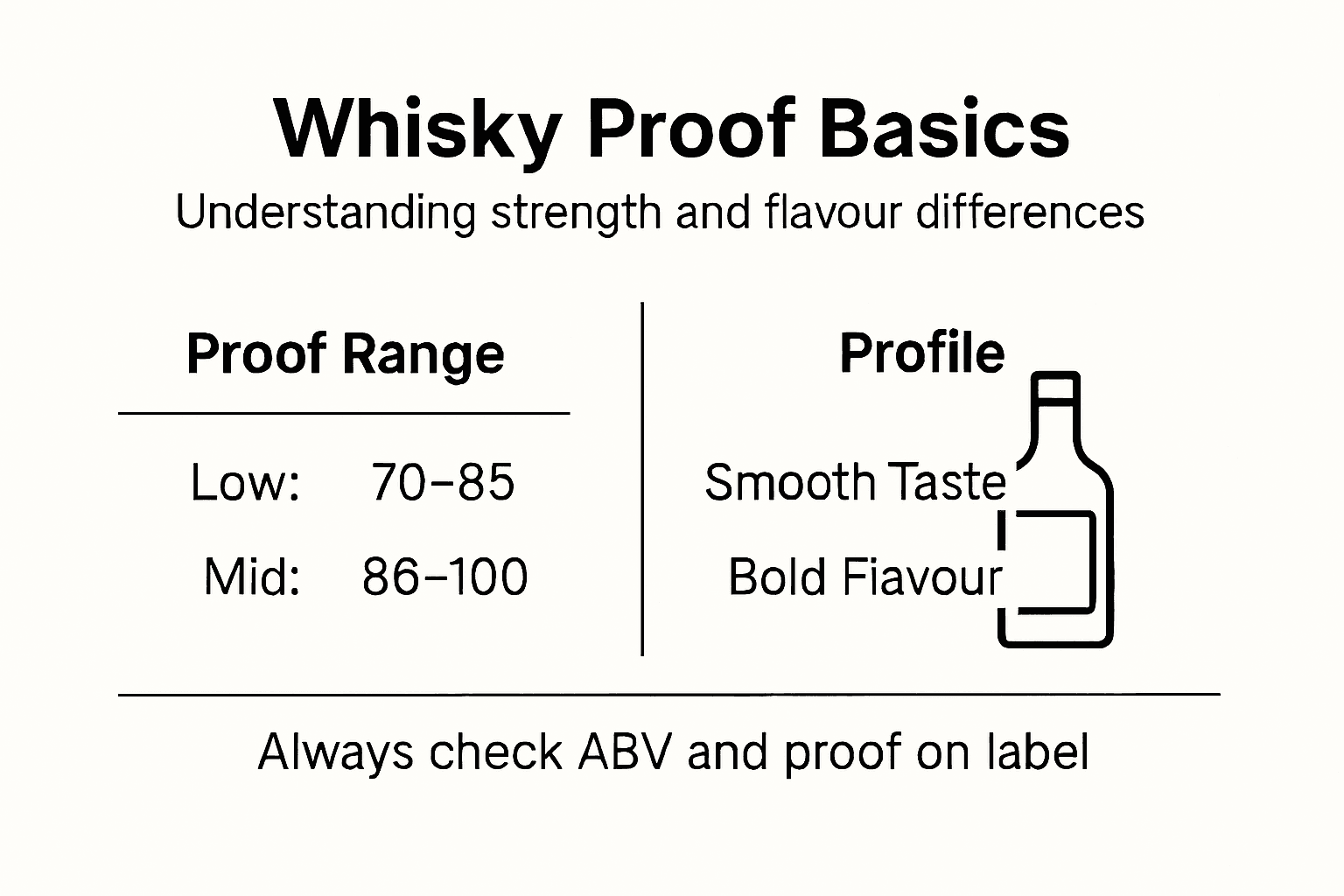 Whisky Proof Basics

Understanding strength and flavour differences

| Proof Range | Profile |
|---|---|
| Low: 70–85 | Smooth Taste |
| Mid: 86–100 | Bold Fiavour |

Always check ABV and proof on label