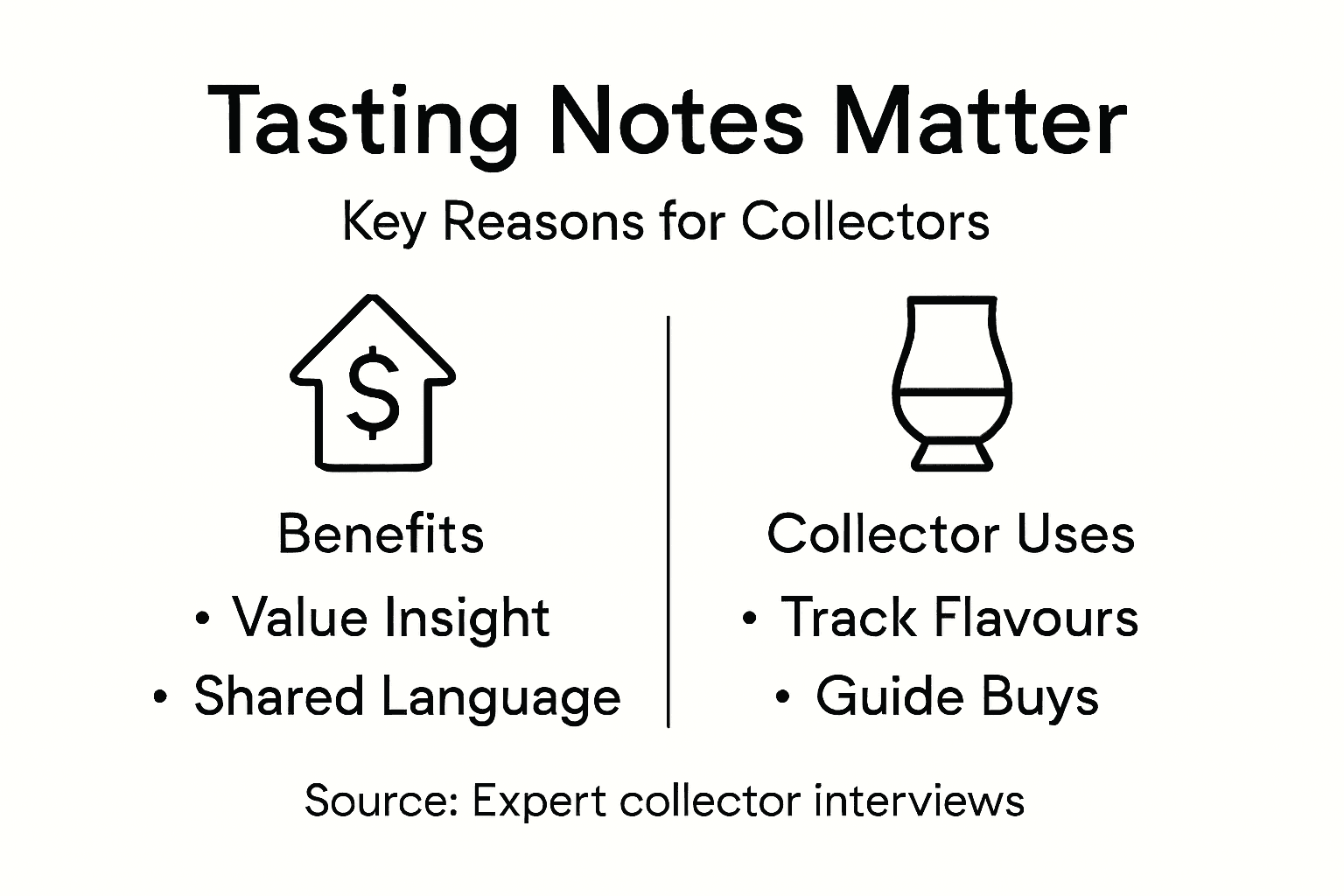 Tasting Notes Matter

Key Reasons for Collectors

$

Benefits

• Value Insight
• Shared Language

Collector Uses

• Track Flavours
• Guide Buys

Source: Expert collector interviews