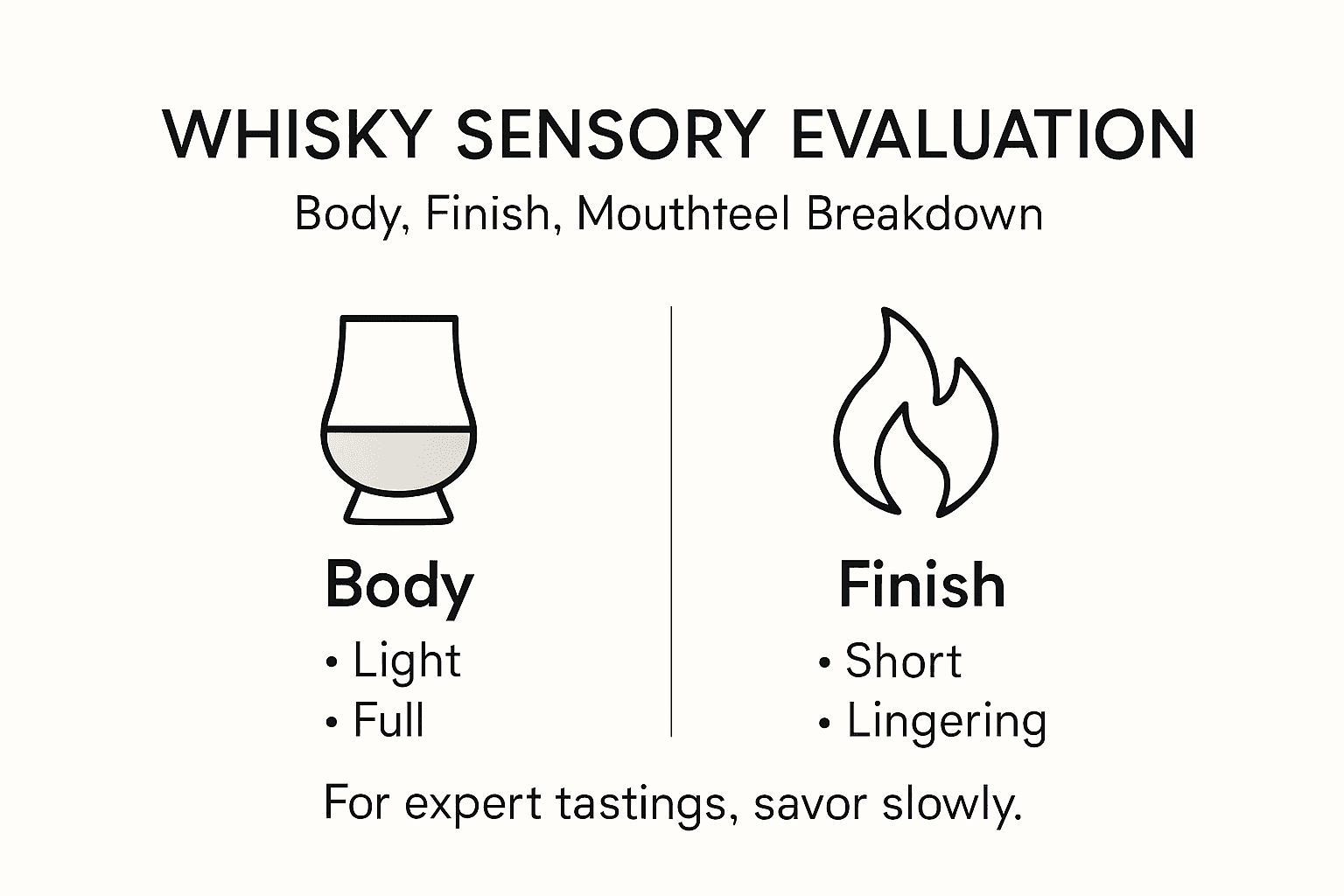 WHISKY SENSORY EVALUATION
Body, Finish, Mouthteel Breakdown

Body
• Light
• Full

Finish
• Short
• Lingering

For expert tastings, savor slowly.