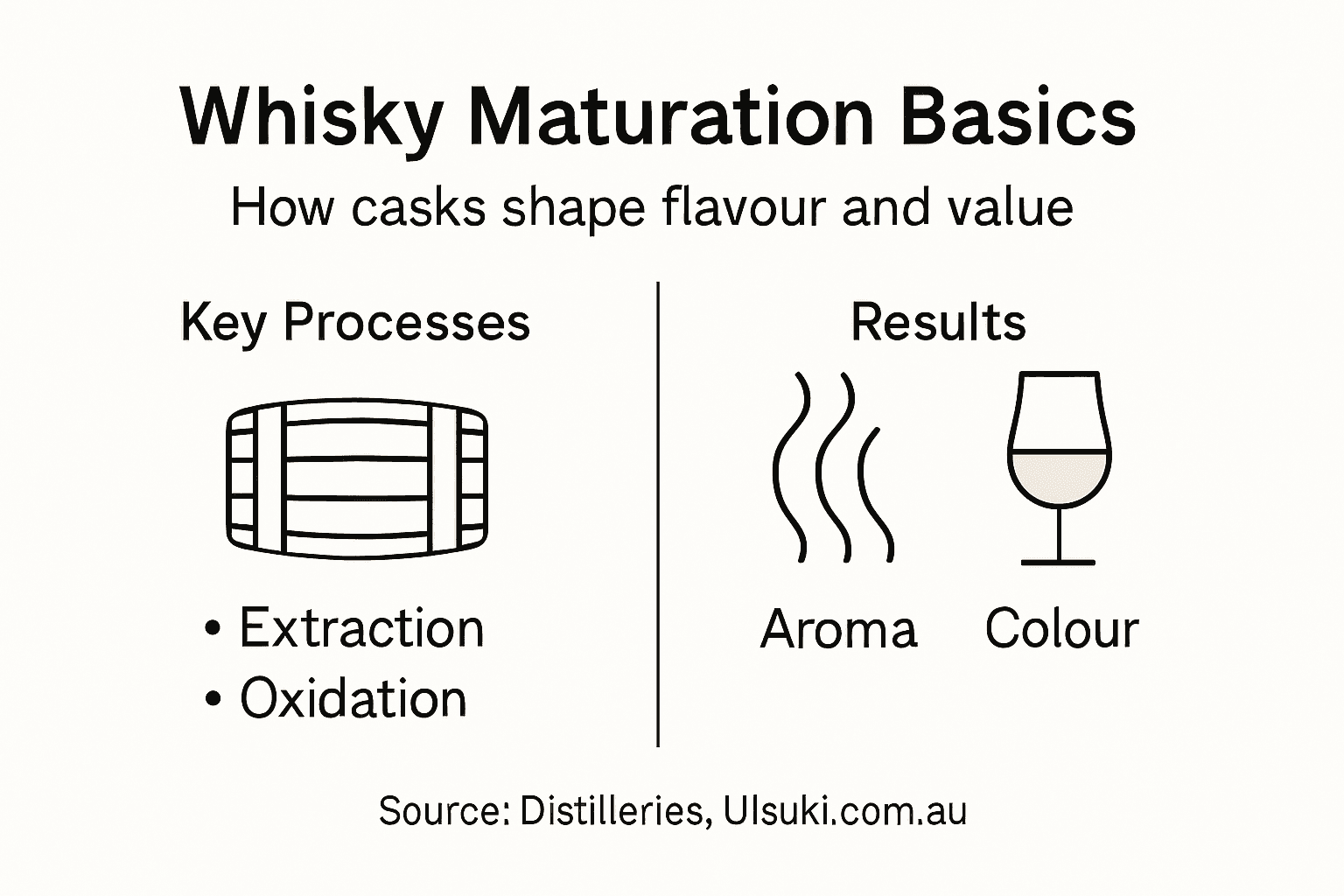 Whisky Maturation Basics

How casks shape flavour and value

Key Processes

• Extraction
• Oxidation

Results

Aroma

Colour

Source: Distilleries, Ulsuki.com.au