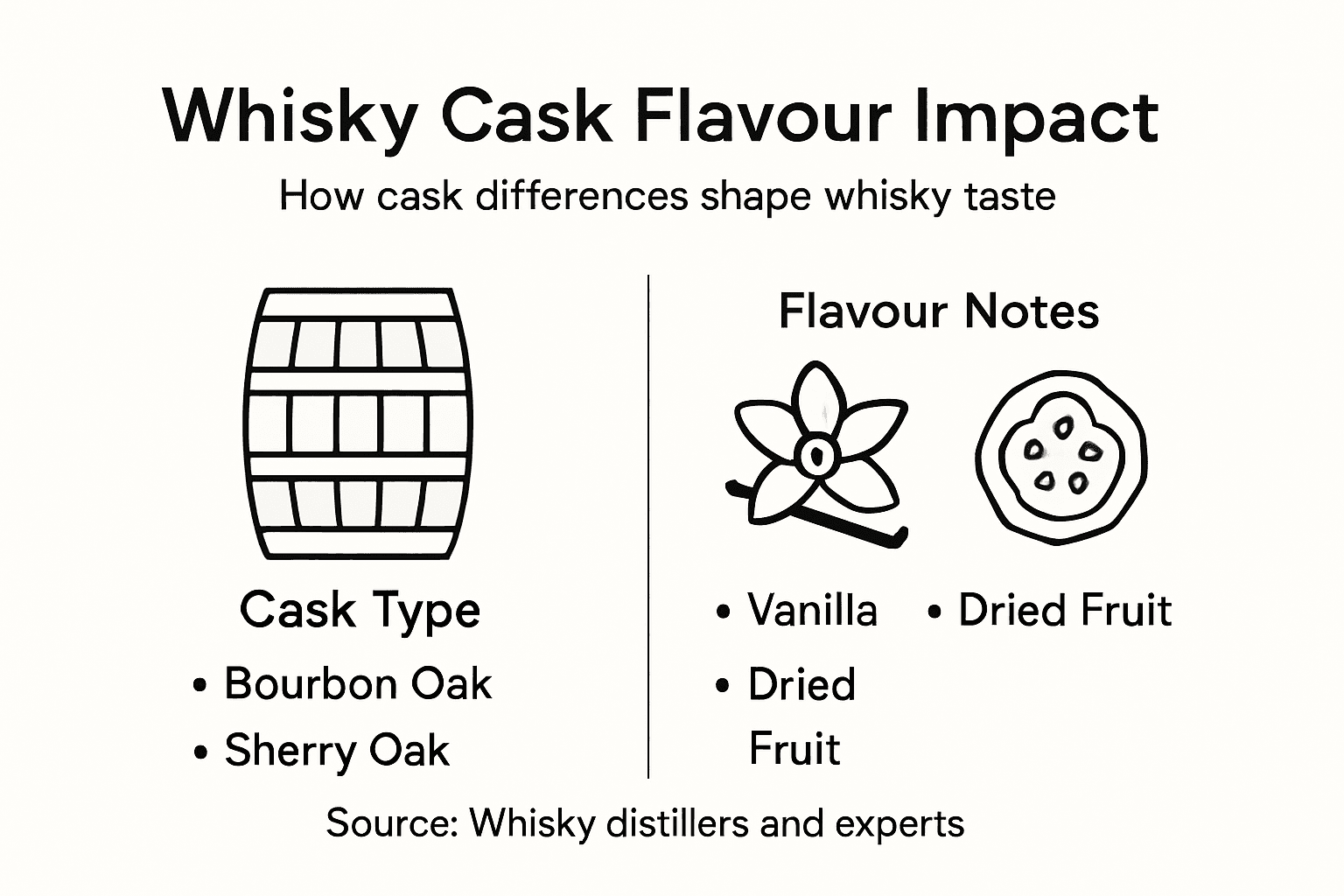 Whisky Cask Flavour Impact

How cask differences shape whisky taste

Cask Type

• Bourbon Oak
• Sherry Oak

Flavour Notes

• Vanilla
• Dried Fruit
• Dried Fruit

Source: Whisky distillers and experts