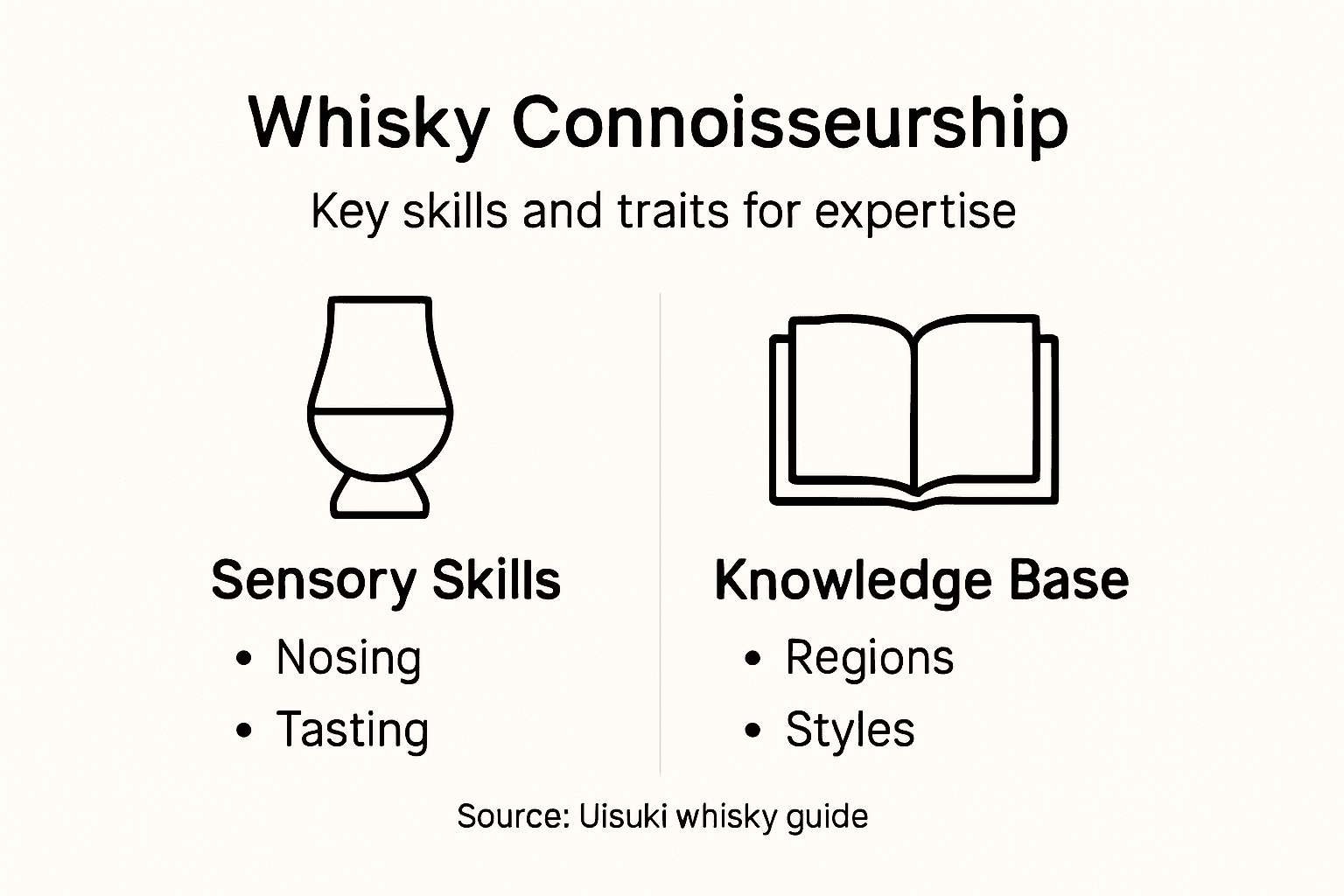 Whisky Connoisseurship

Key skills and traits for expertise

Sensory Skills
• Nosing
• Tasting

Knowledge Base
• Regions
• Styles

Source: Uisuki whisky guide