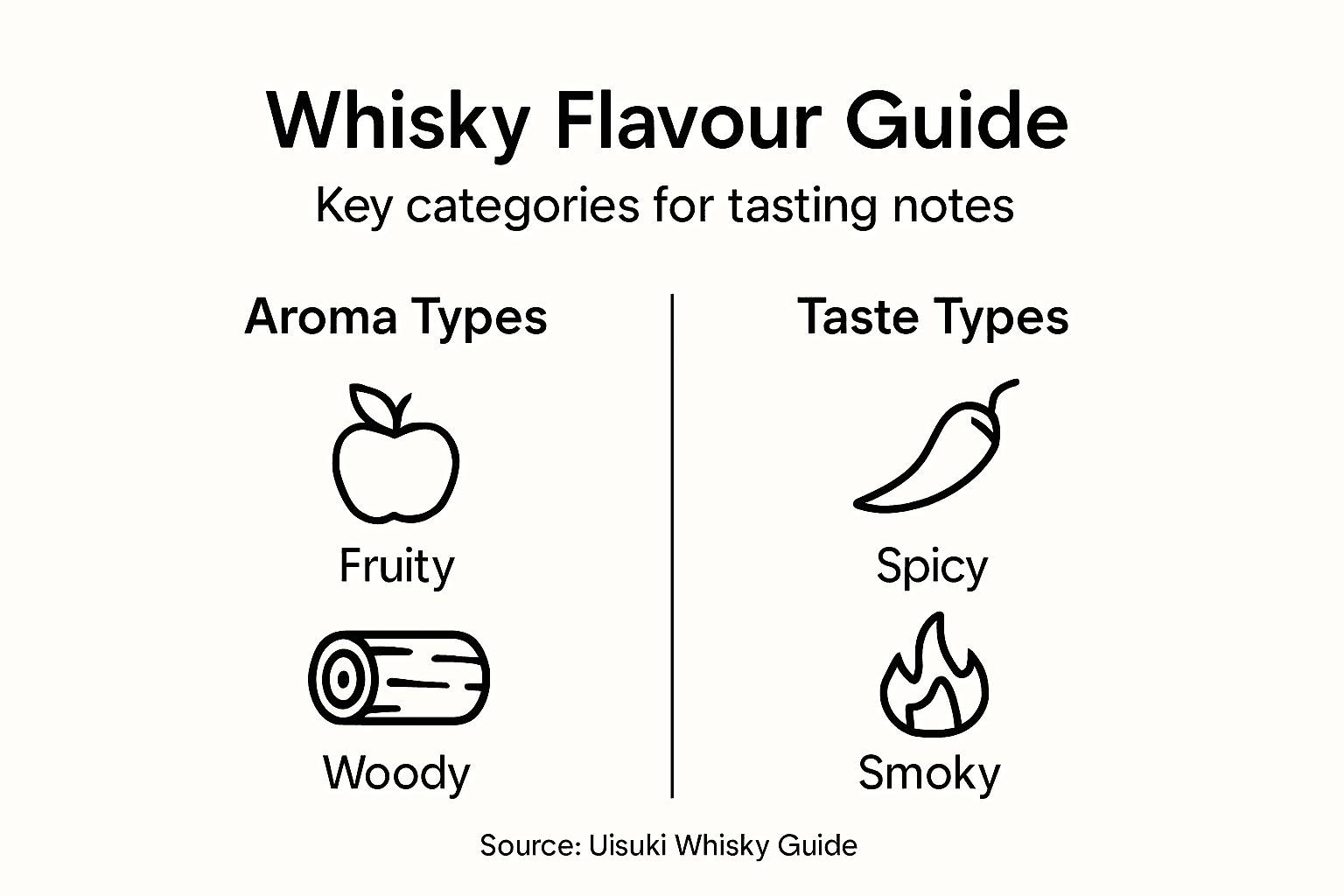 Whisky Flavour Guide

Key categories for tasting notes

Aroma Types

Fruity

Woody

Taste Types

Spicy

Smoky

Source: Uisuki Whisky Guide