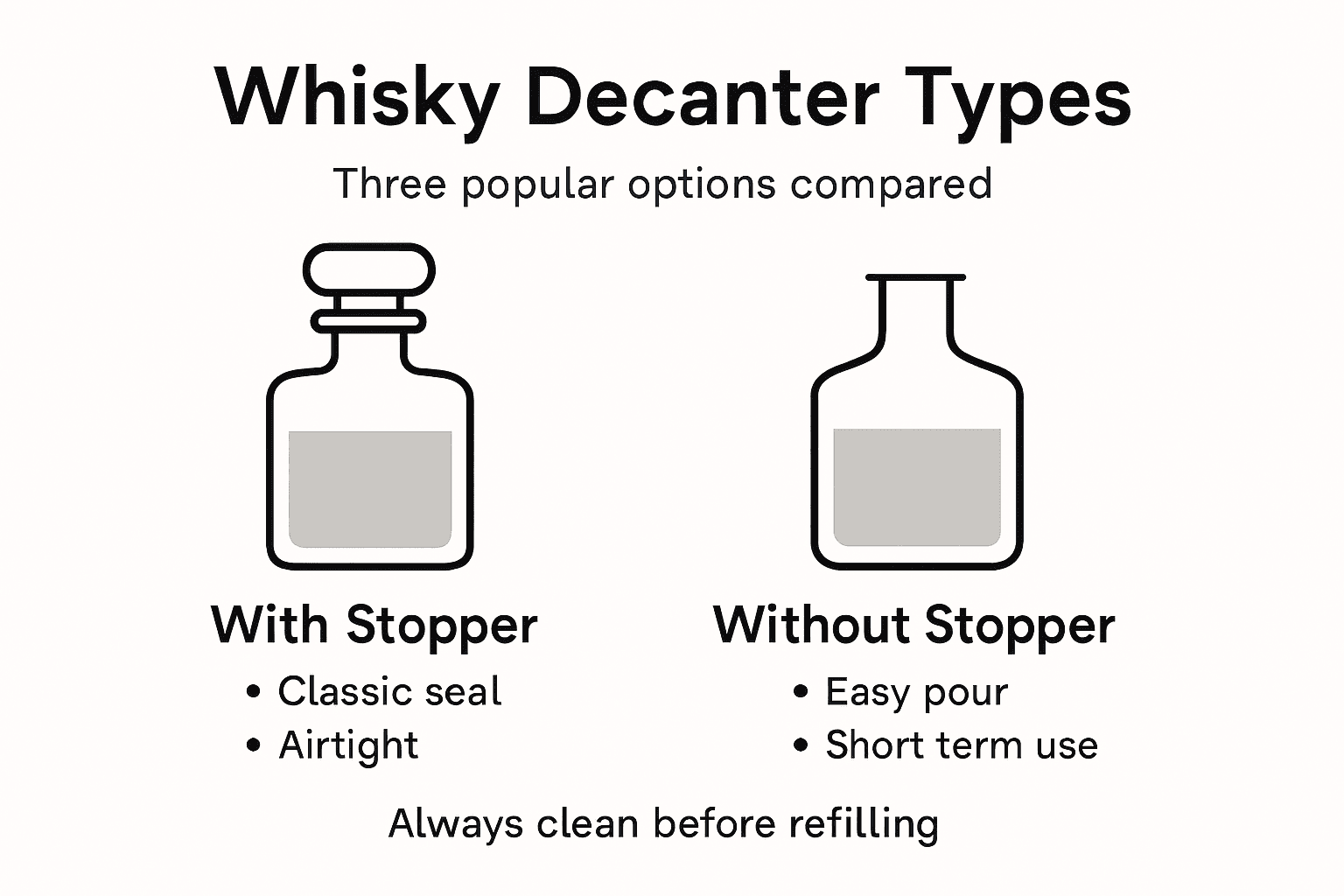 Whisky Decanter Types

Three popular options compared

With Stopper

• Classic seal
• Airtight

Without Stopper

• Easy pour
• Short term use

Always clean before refilling