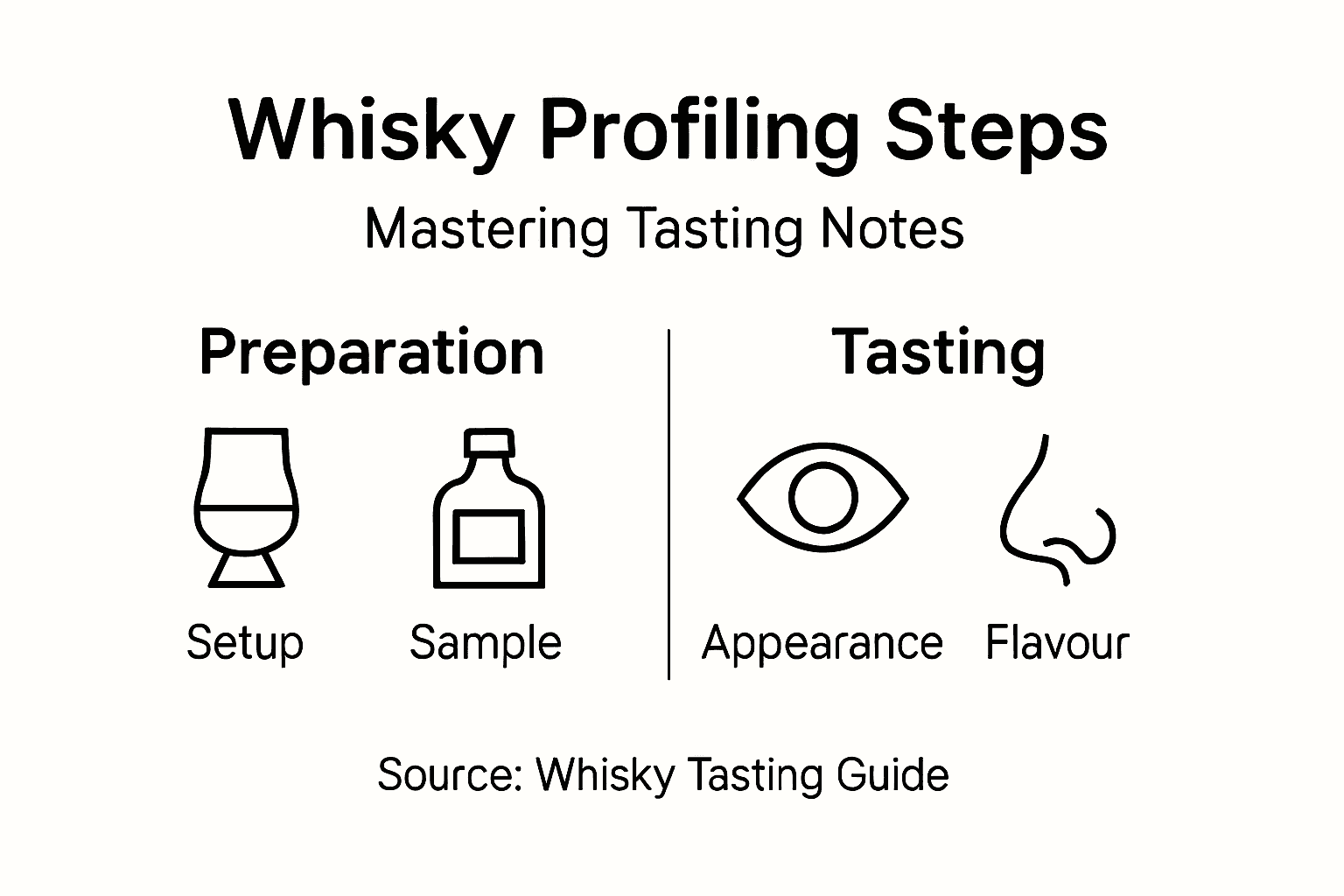 Whisky Profiling Steps

Mastering Tasting Notes

Preparation

Setup

Sample

Tasting

Appearance

Flavour

Source: Whisky Tasting Guide