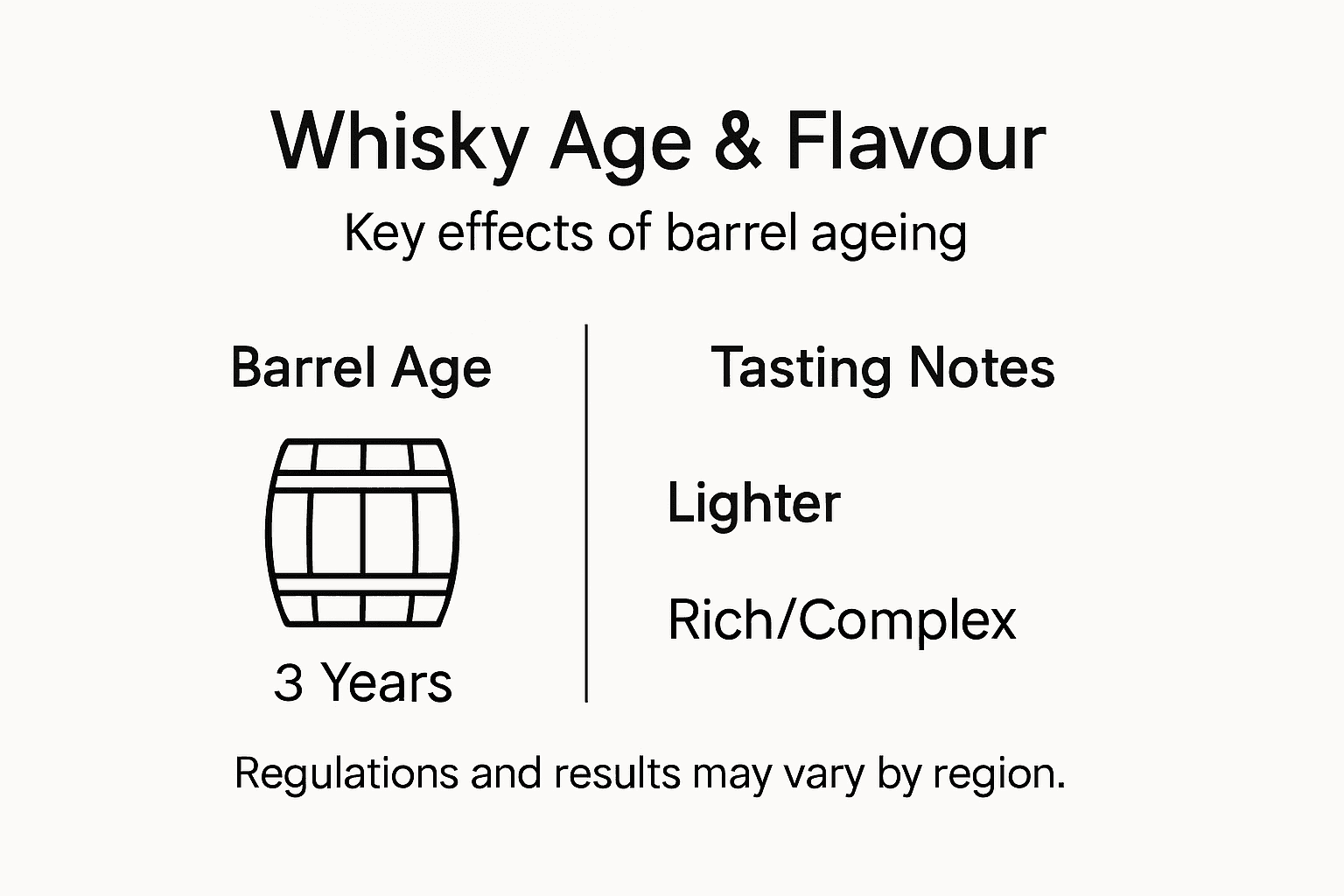 Whisky Age & Flavour

Key effects of barrel ageing

Barrel Age

3 Years

Tasting Notes

Lighter

Rich/Complex

Regulations and results may vary by region.