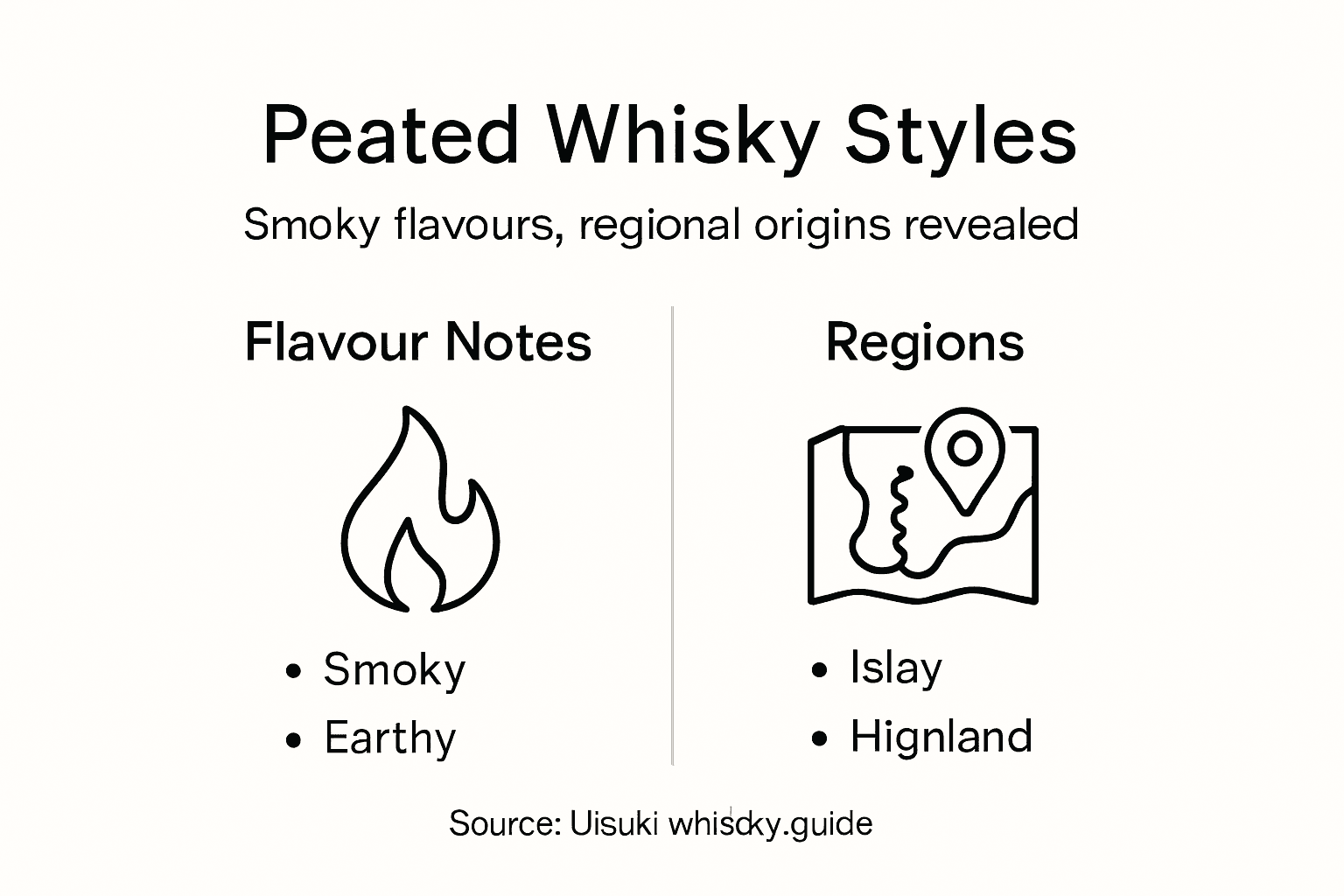 Peated Whisky Styles

Smoky flavours, regional origins revealed

Flavour Notes

• Smoky
• Earthy

Regions

• Islay
• Hignland

Source: Uisuki whisdky.guide