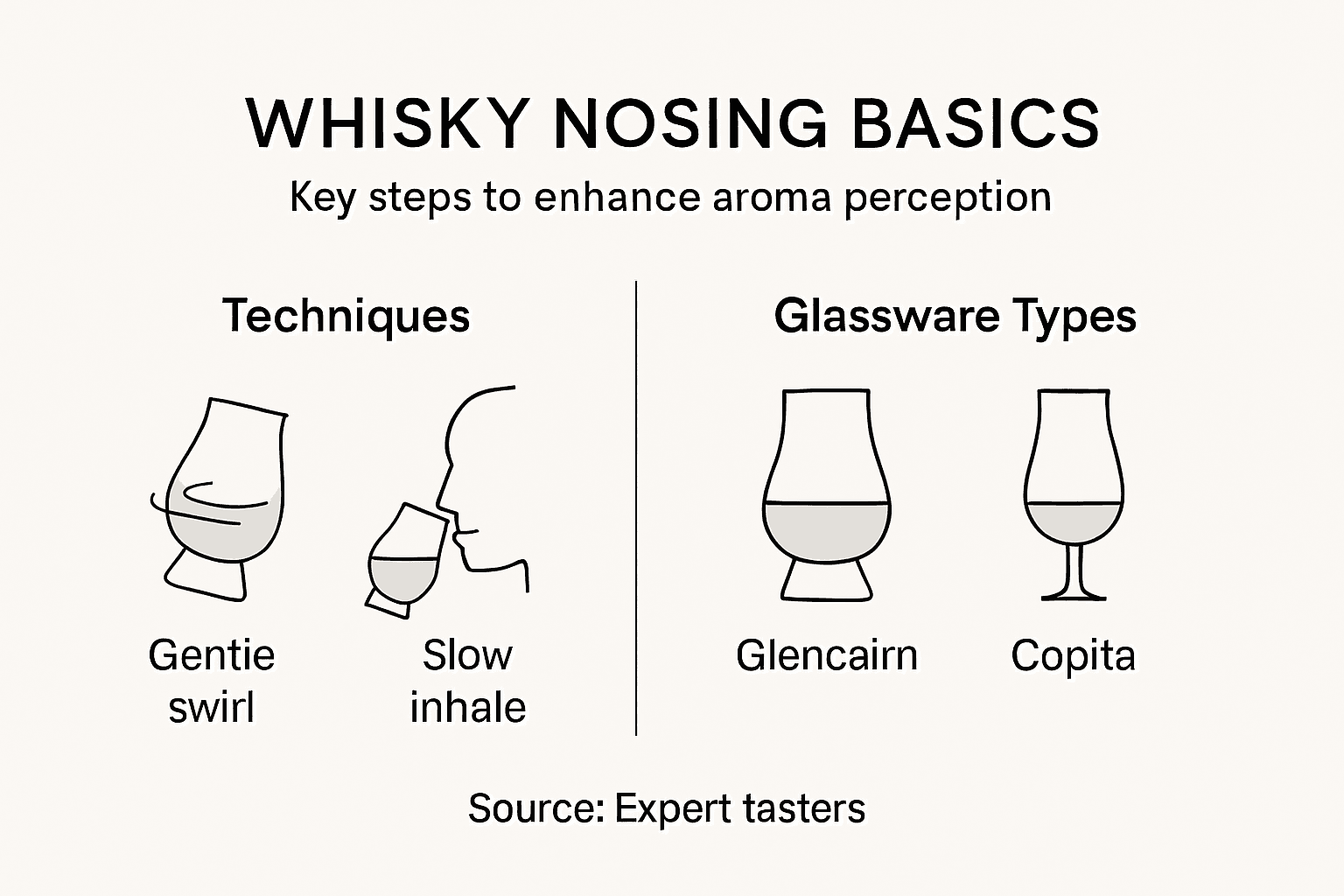 WHISKY NOSING BASICS

Key steps to enhance aroma perception

Techniques

Gentie swirl

Slow inhale

Glassware Types

Glencairn

Copita

Source: Expert tasters