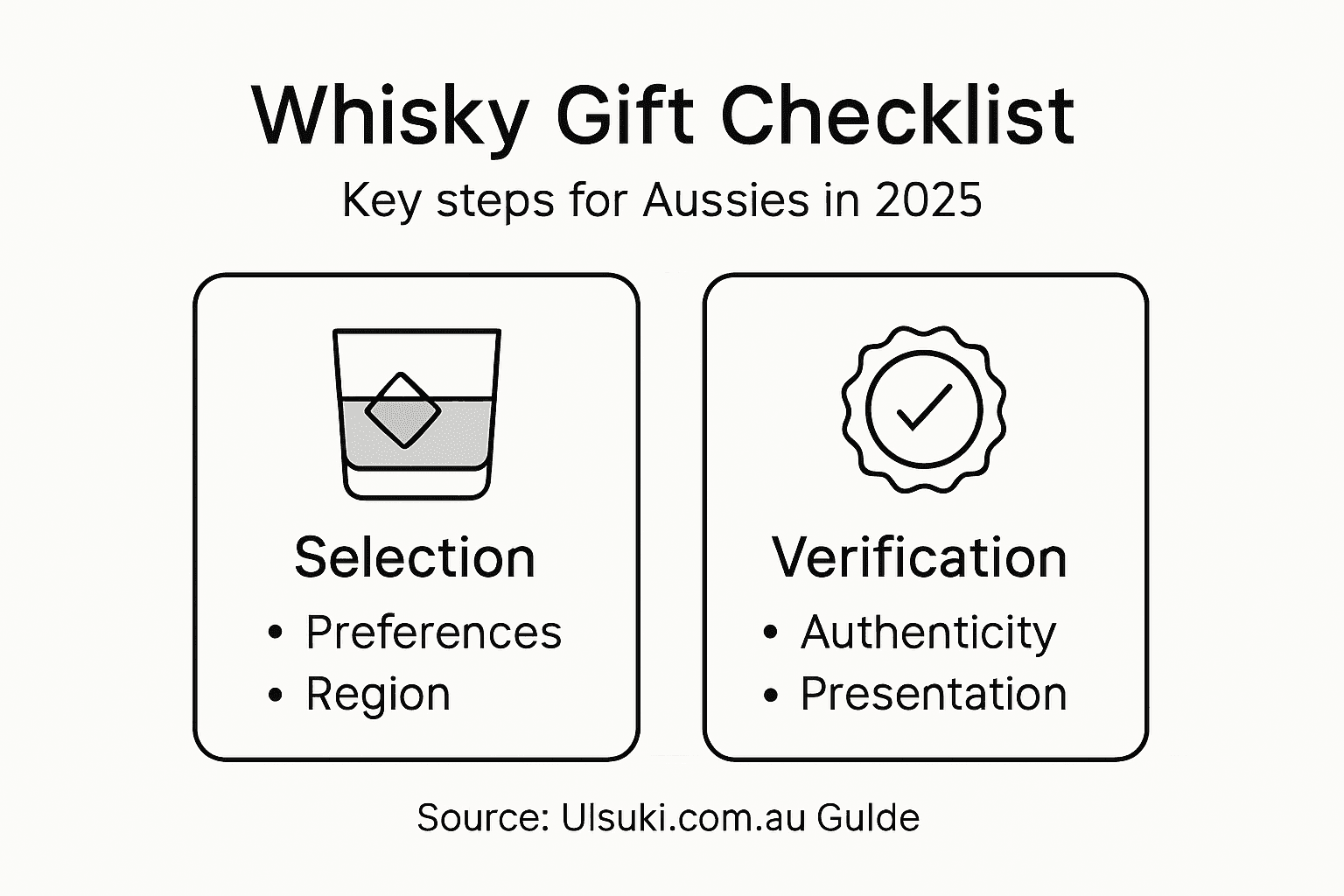 Whisky Gift Checklist

Key steps for Aussies in 2025

Selection
• Preferences
• Region

Verification
• Authenticity
• Presentation

Source: Ulsuki.com.au Gulde