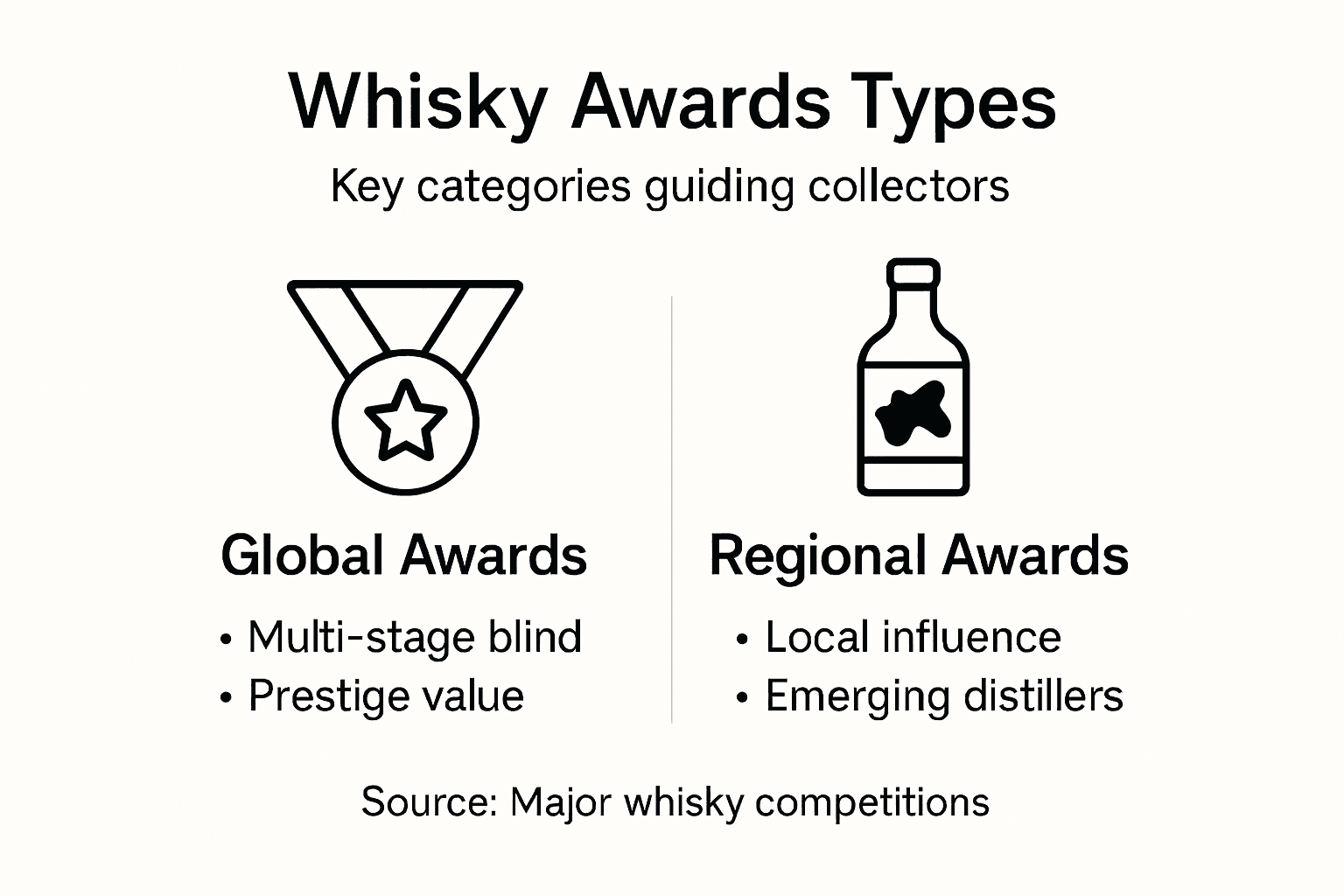 Whisky Awards Types

Key categories guiding collectors

Global Awards

• Multi-stage blind
• Prestige value

Regional Awards

• Local influence
• Emerging distillers

Source: Major whisky competitions