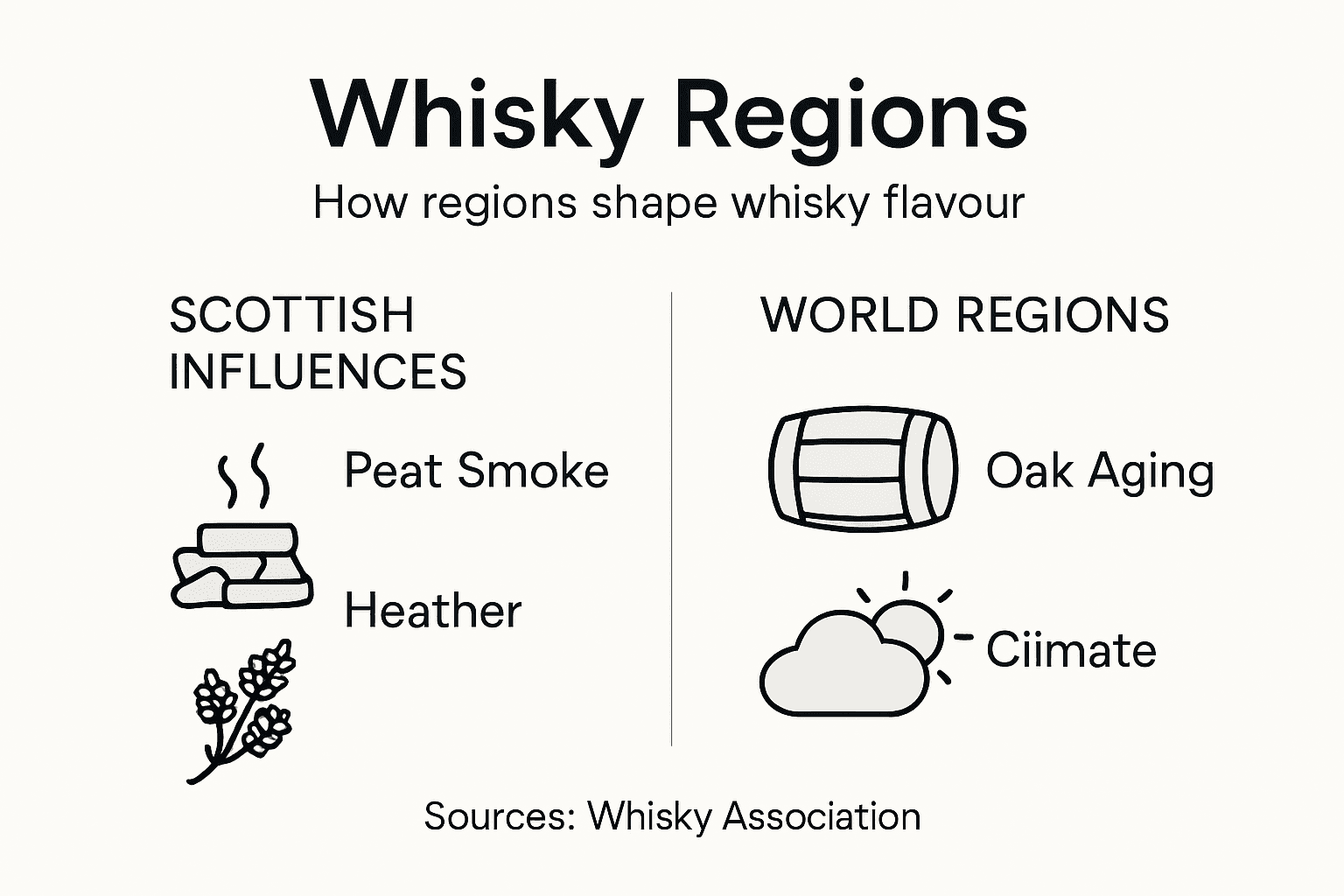 Whisky Regions

How regions shape whisky flavour

SCOTTISH INFLUENCES

Peat Smoke

Heather

WORLD REGIONS

Oak Aging

Ciimate

Sources: Whisky Association