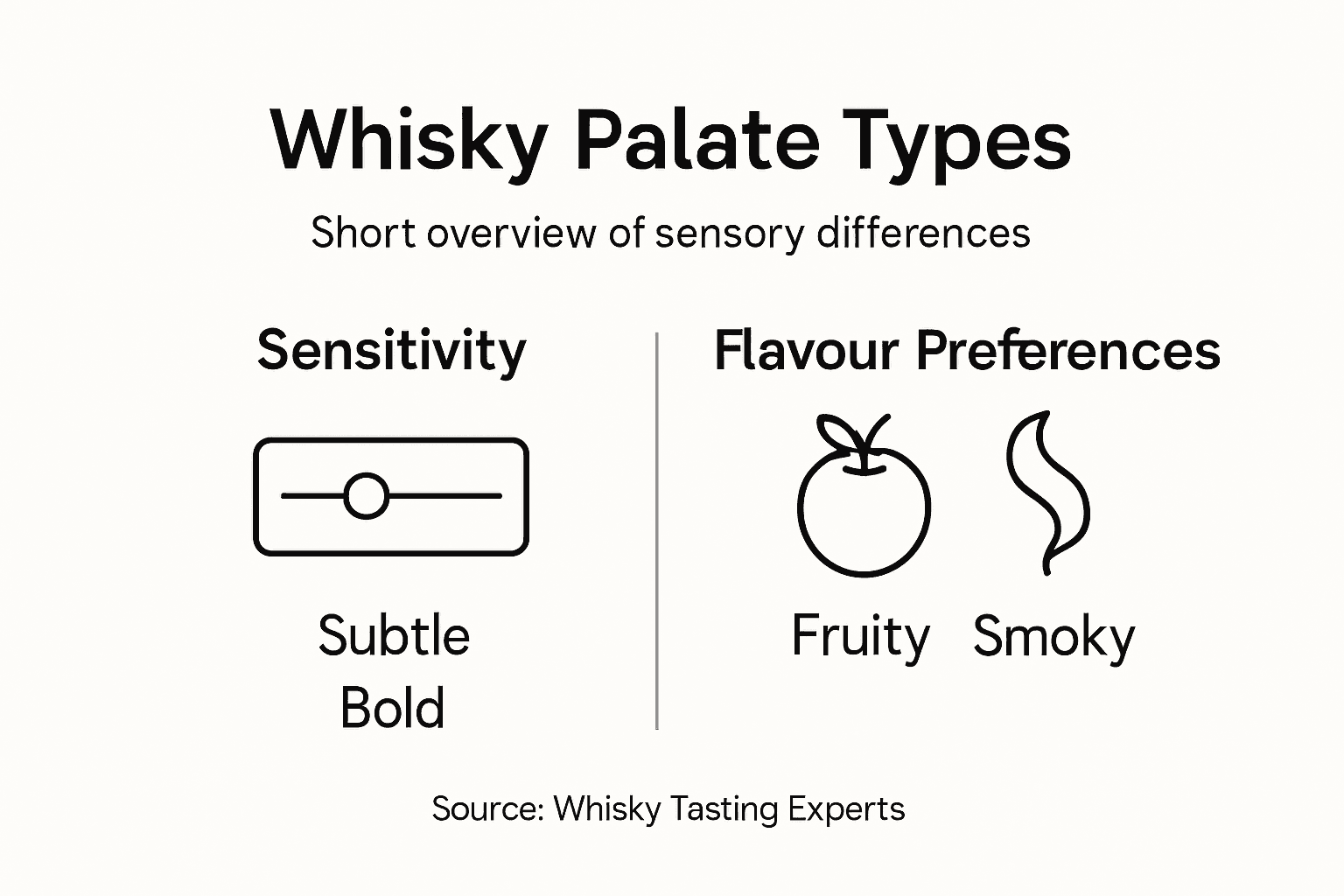 Whisky Palate Types

Short overview of sensory differences

Sensitivity

Subtle
Bold

Flavour Preferences

Fruity Smoky

Source: Whisky Tasting Experts