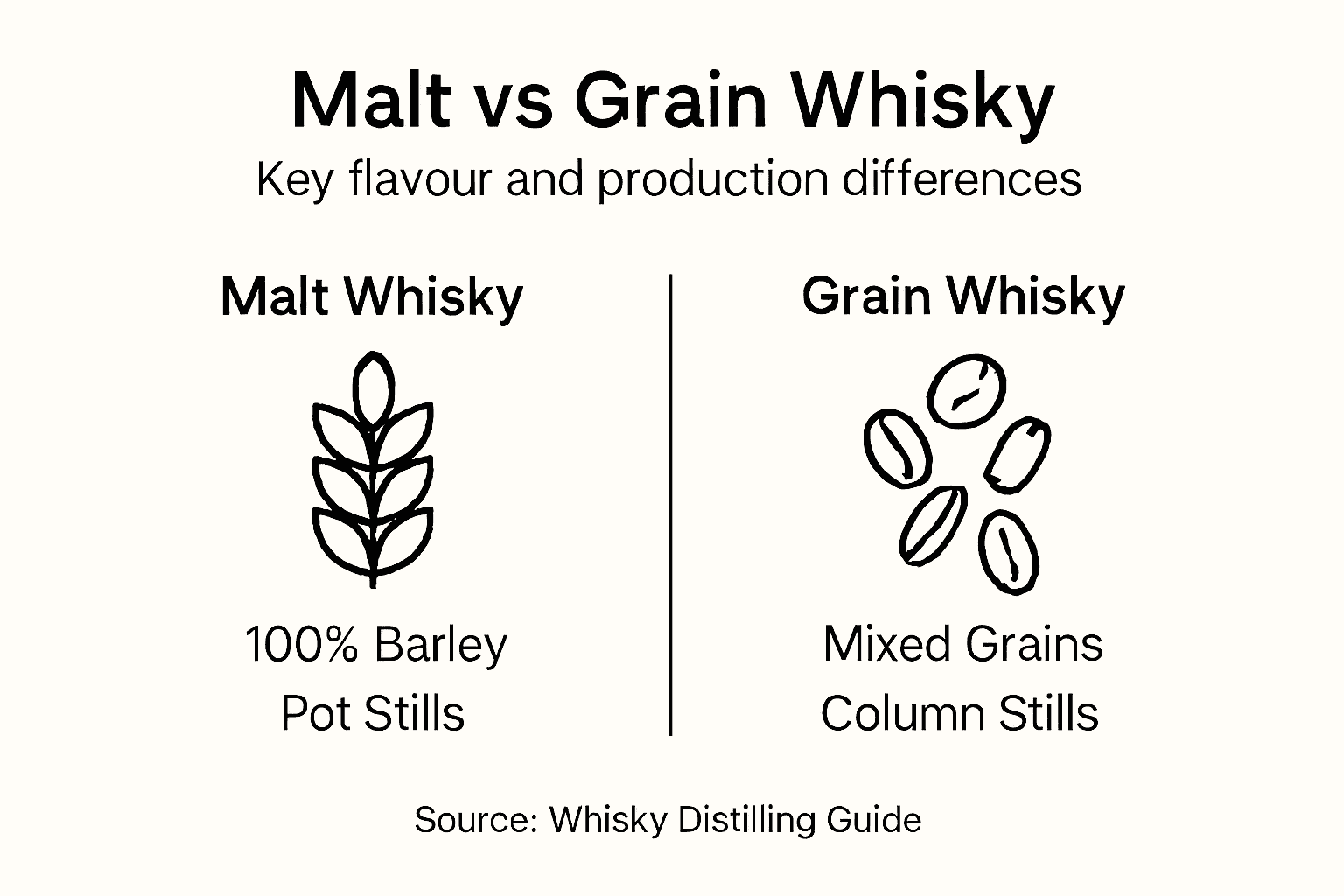 Malt vs Grain Whisky

Key flavour and production differences

Malt Whisky

100% Barley
Pot Stills

Grain Whisky

Mixed Grains
Column Stills

Source: Whisky Distilling Guide