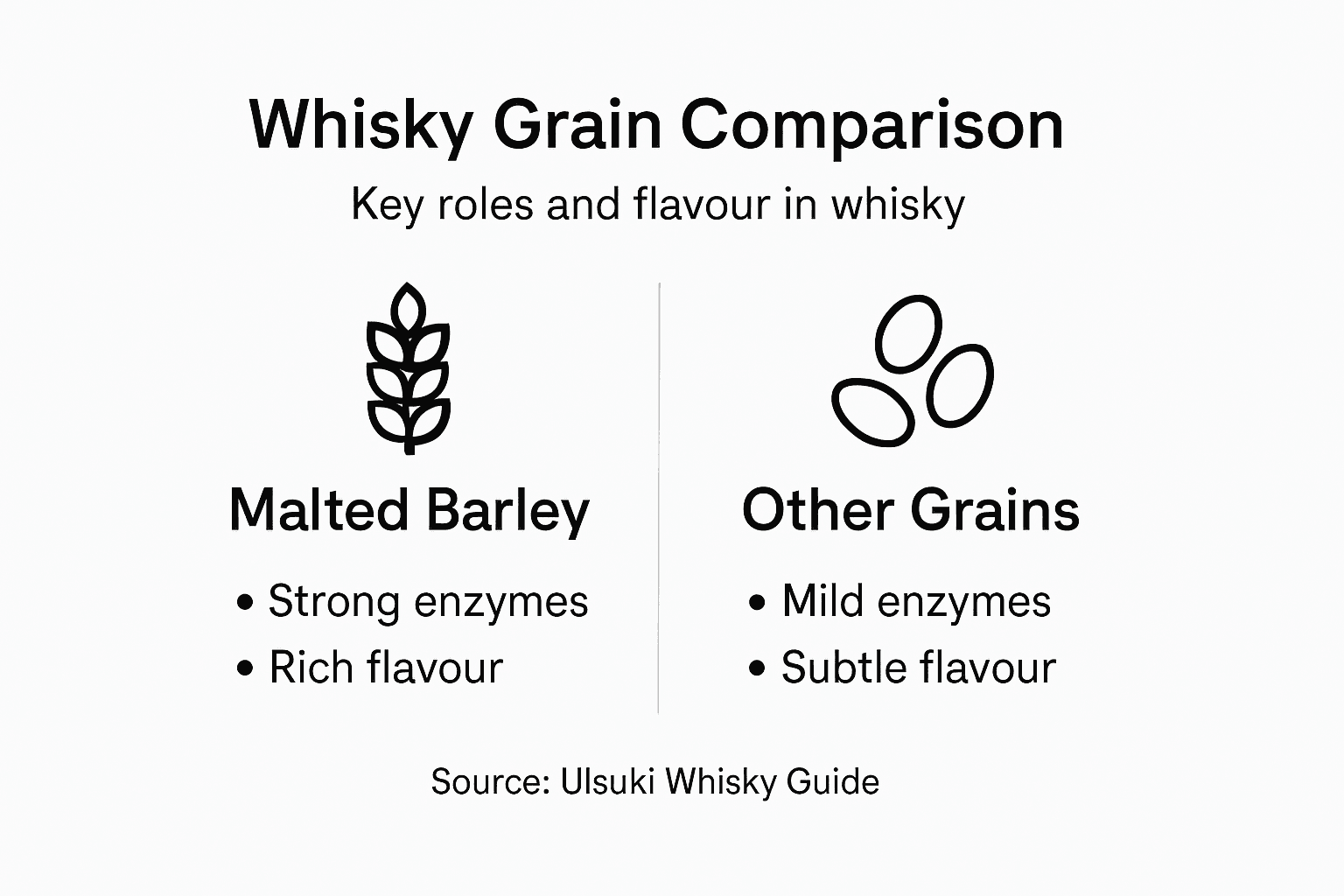 Whisky Grain Comparison

Key roles and flavour in whisky

Malted Barley

• Strong enzymes
• Rich flavour

Other Grains

• Mild enzymes
• Subtle flavour

Source: Ulsuki Whisky Guide