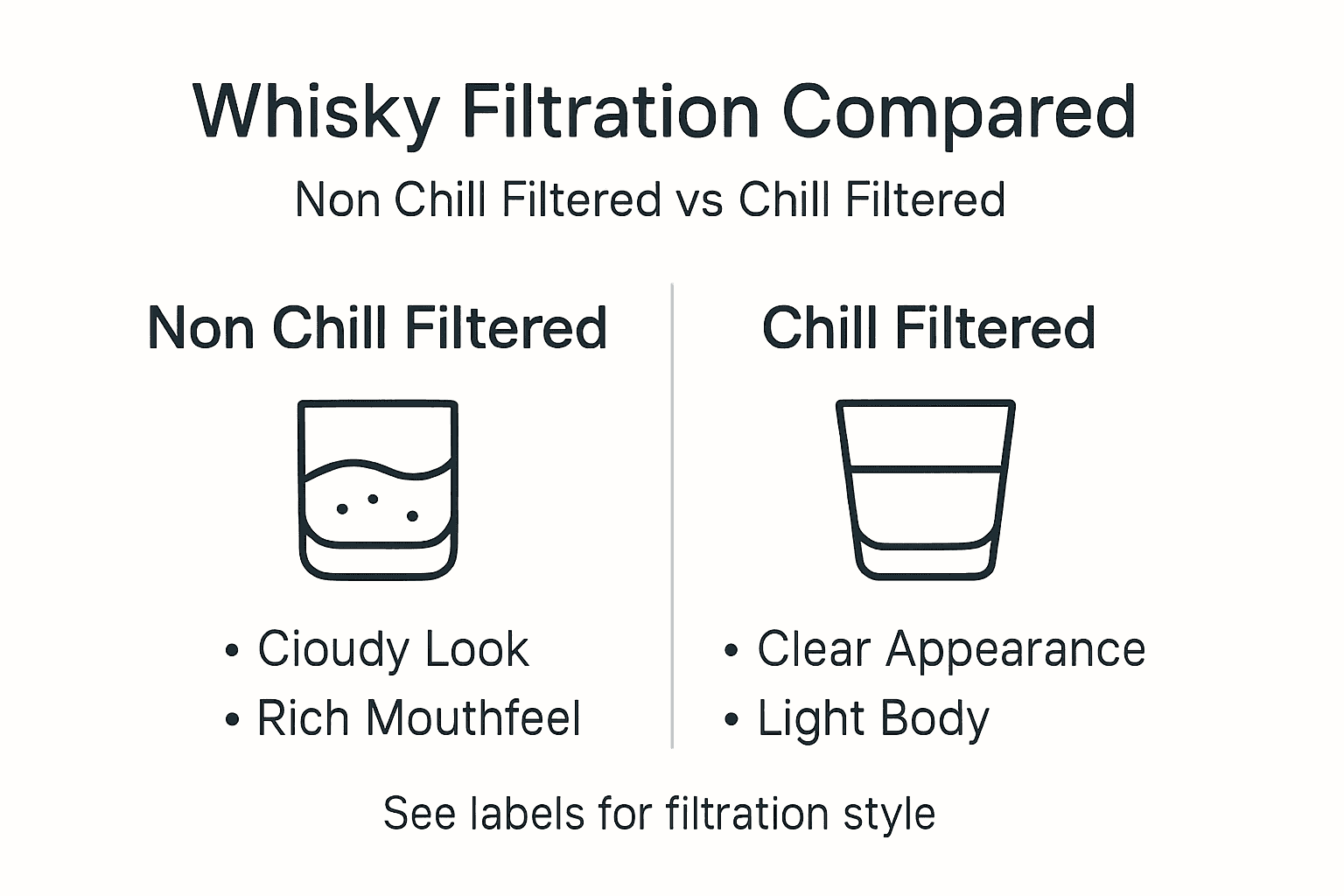 Whisky Filtration Compared

Non Chill Filtered vs Chill Filtered

Non Chill Filtered

• Cioudy Look
• Rich Mouthfeel

Chill Filtered

• Clear Appearance
• Light Body

See labels for filtration style