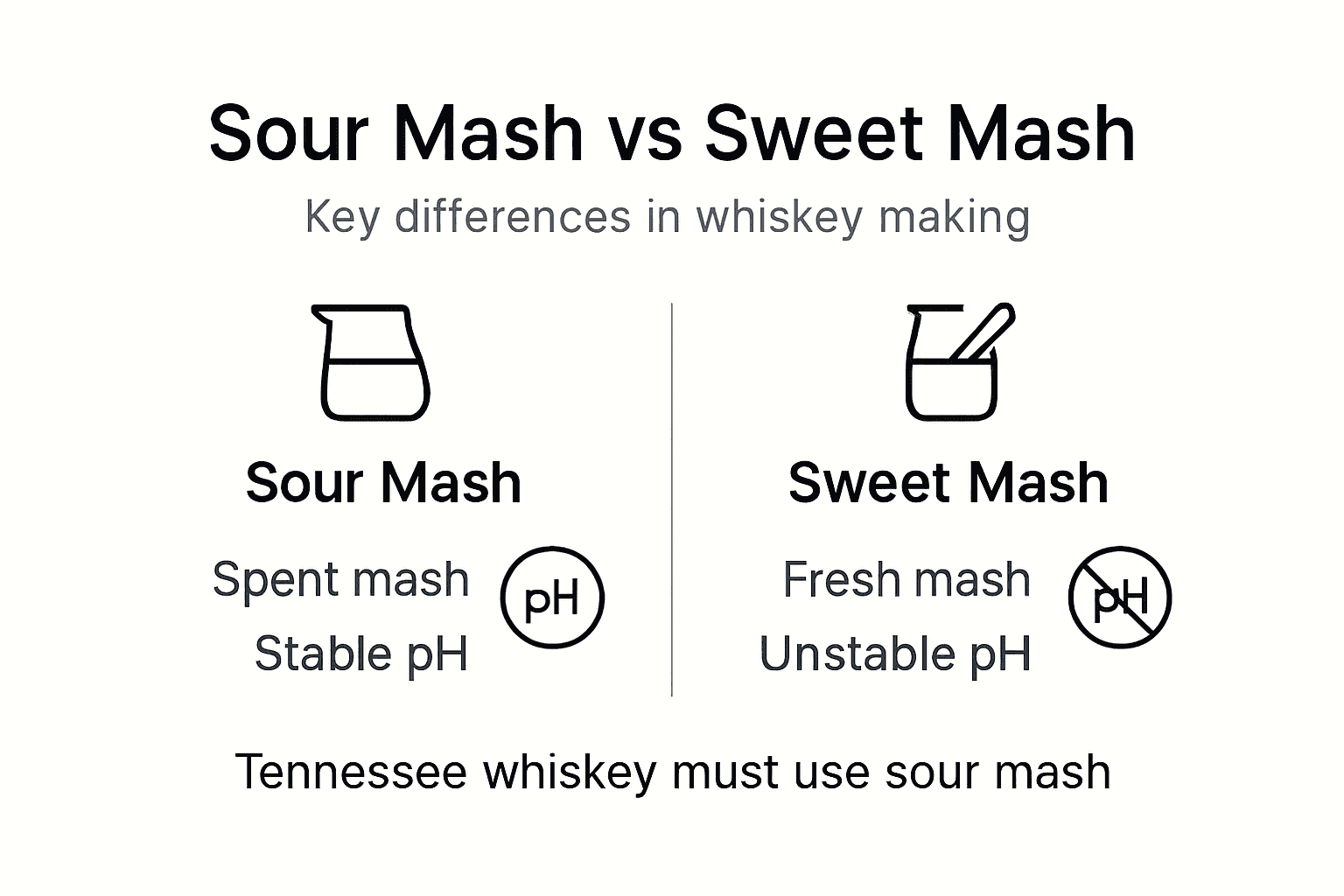 Sour Mash vs Sweet Mash

Key differences in whiskey making

Sour Mash

Spent mash
Stable pH

pH

Sweet Mash

Fresh mash
Unstable pH

pH

Tennessee whiskey must use sour mash